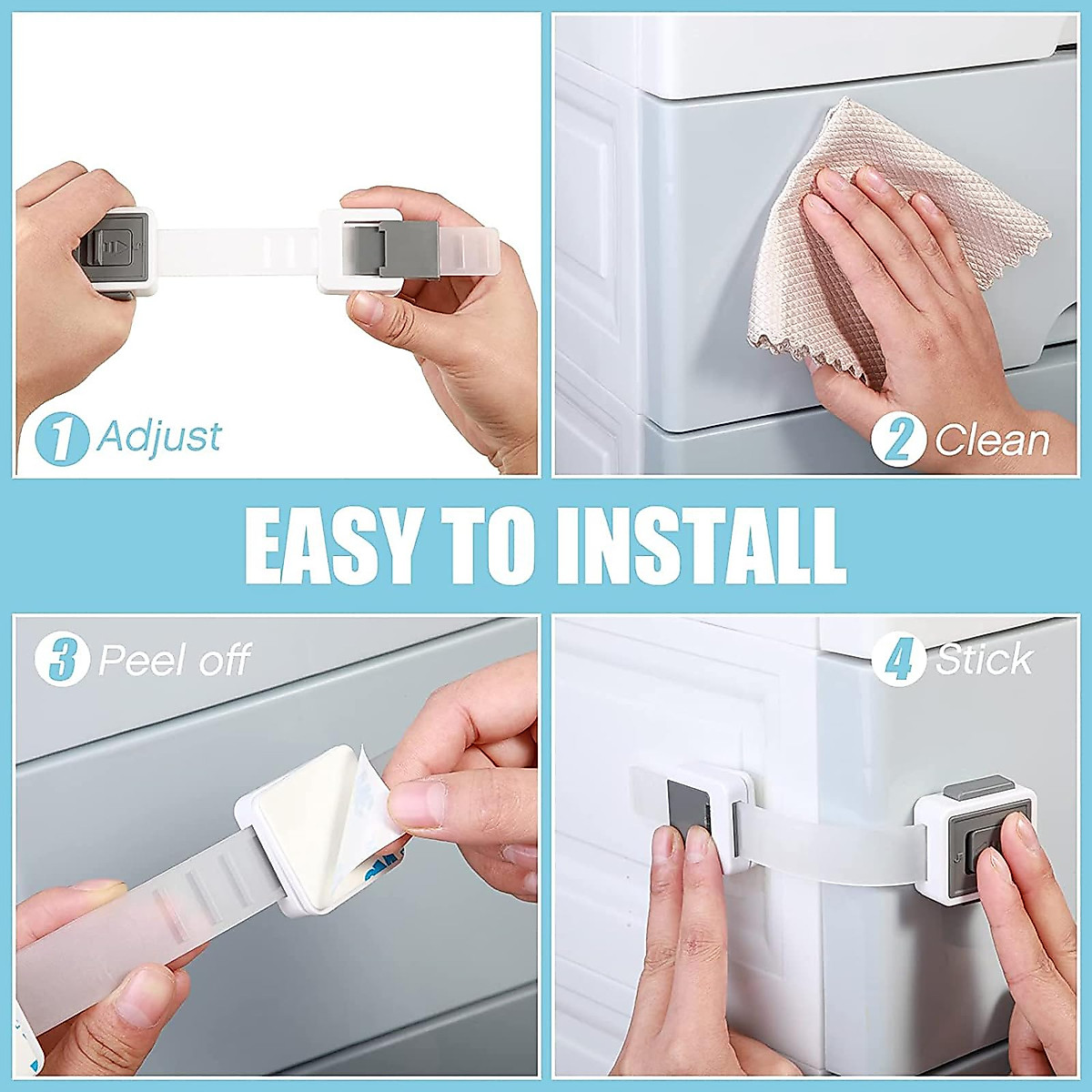 1 Adjust

2 Clean

EASY TO INSTALL

3 Peel off

4 Stick