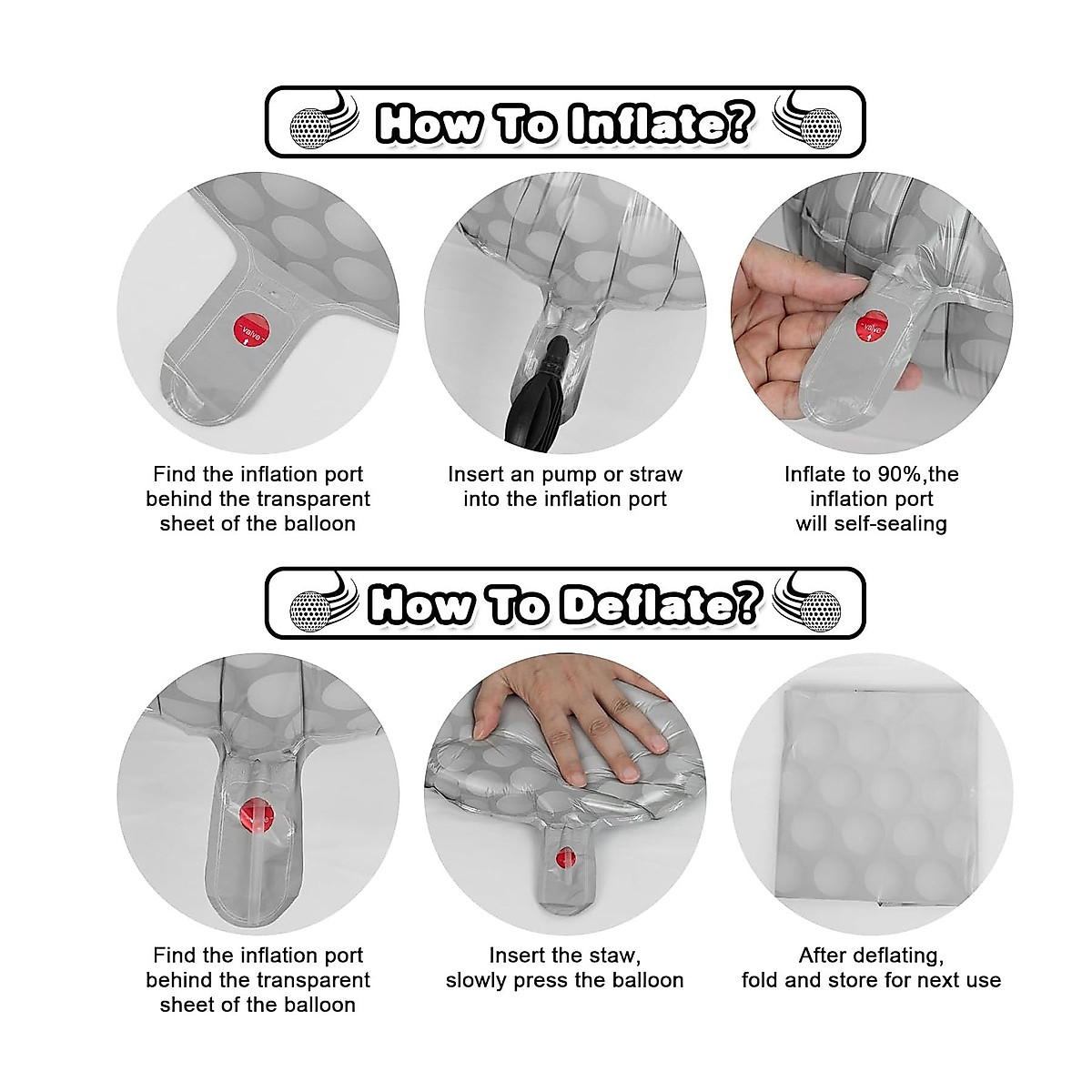 How To Inflate?

-valve-

Find the inflation port behind the transparent sheet of the balloon

Insert an pump or straw into the inflation port

-valve-

Inflate to 90%,the inflation port will self-sealing

How To Deflate?

Find the inflation port behind the transparent sheet of the balloon

Insert the staw, slowly press the balloon

After deflating, fold and store for next use