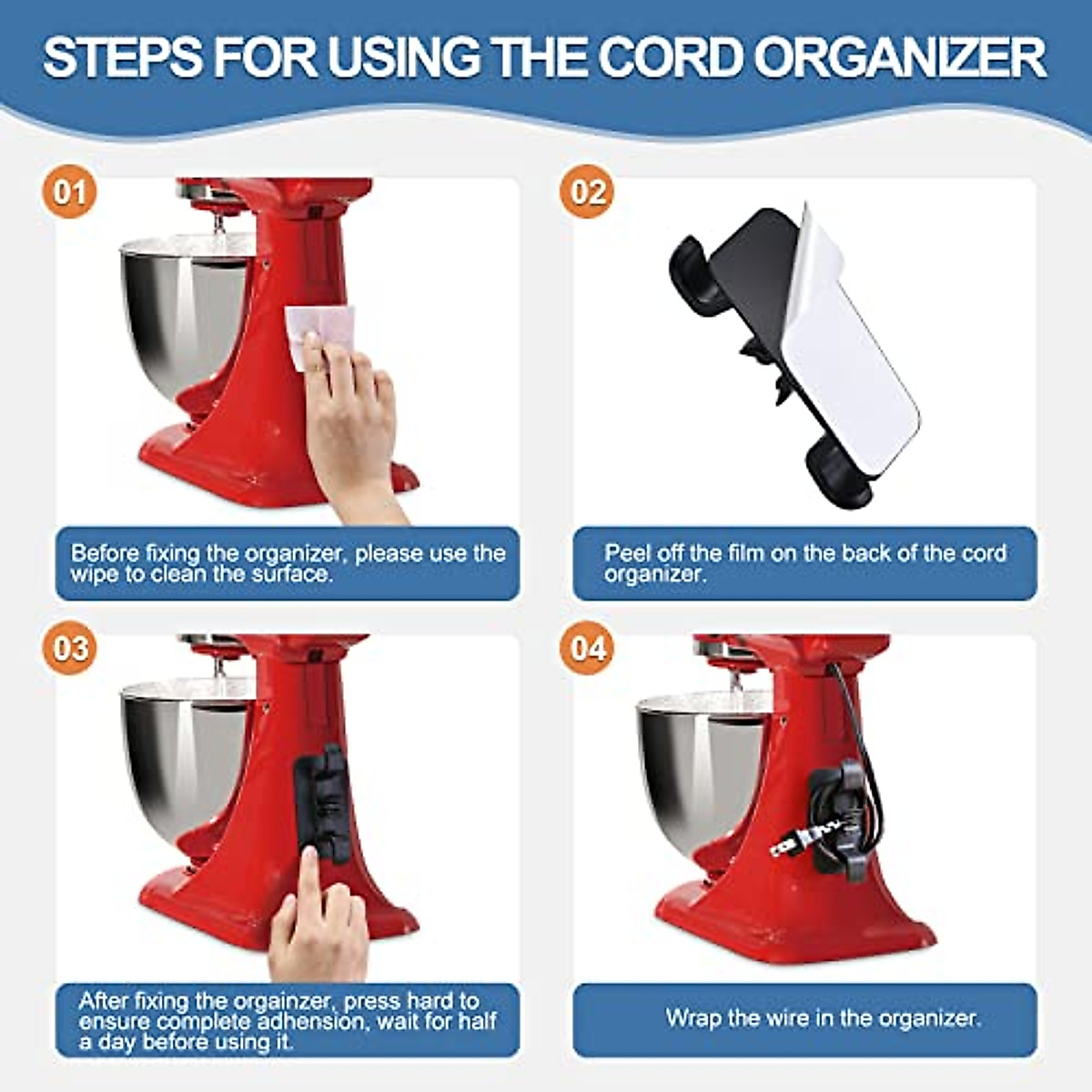 STEPS FOR USING THE CORD ORGANIZER

01

Before fixing the organizer, please use the wipe to clean the surface.

02

Peel off the film on the back of the cord organizer.

03

After fixing the orgainzer, press hard to ensure complete adhension, wait for half a day before using it.

04

Wrap the wire in the organizer.