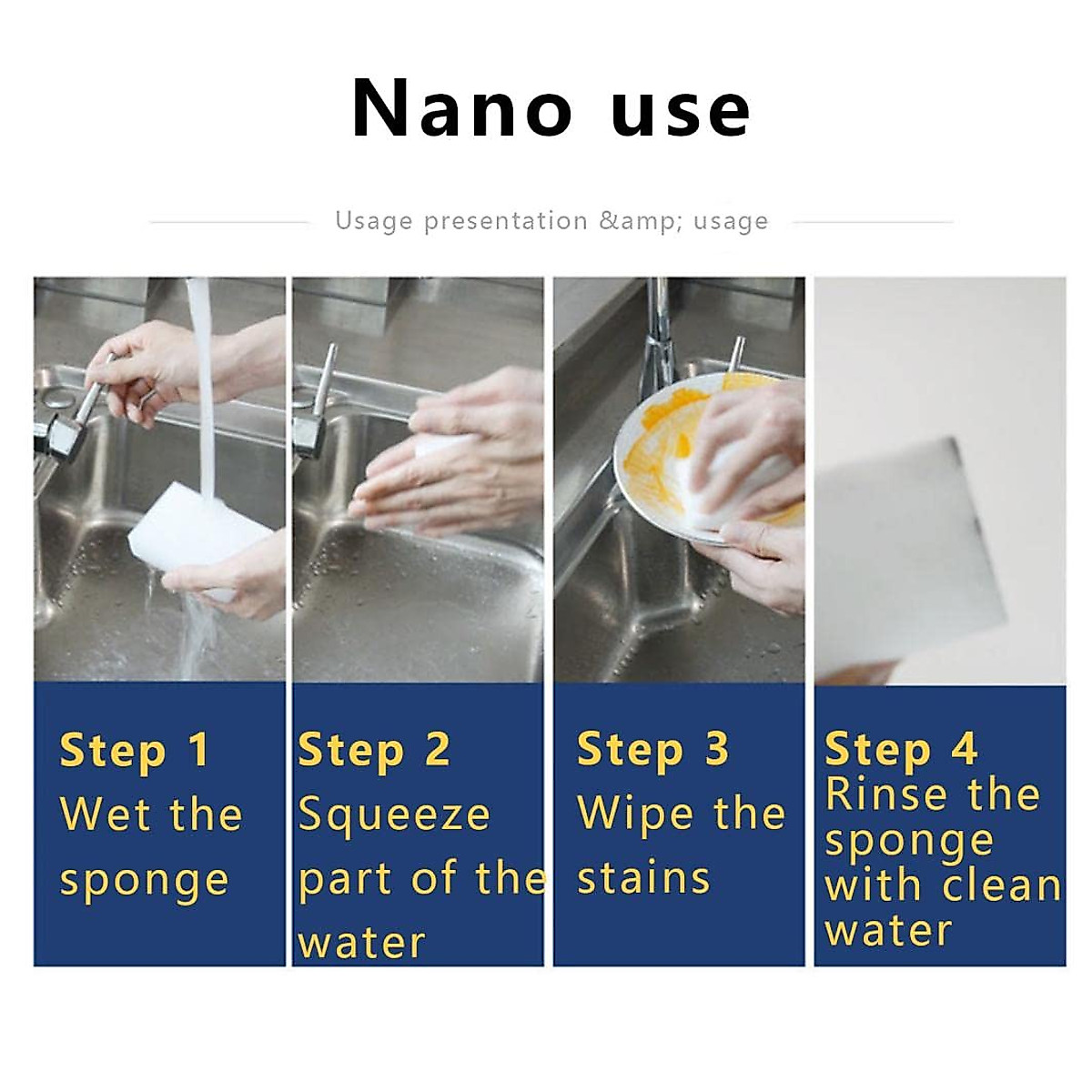 Nano use

Usage presentation &amp; usage

Step 1
Wet the sponge

Step 2
Squeeze part of the water

Step 3
Wipe the stains

Step 4
Rinse the sponge with clean water