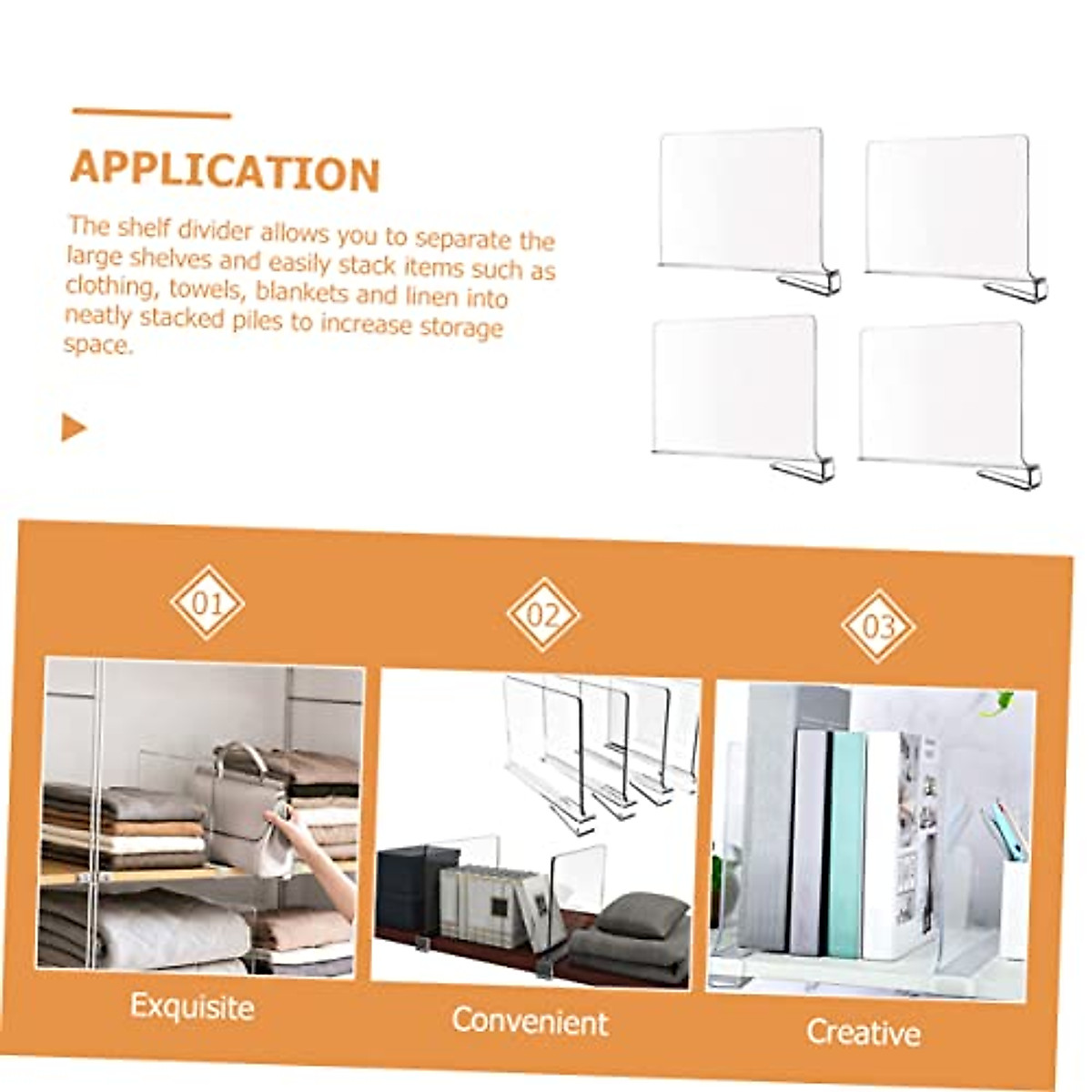 APPLICATION

The shelf divider allows you to separate the large shelves and easily stack items such as clothing, towels, blankets and linen into neatly stacked piles to increase storage space.

01

02

03

Exquisite

Convenient

Creative