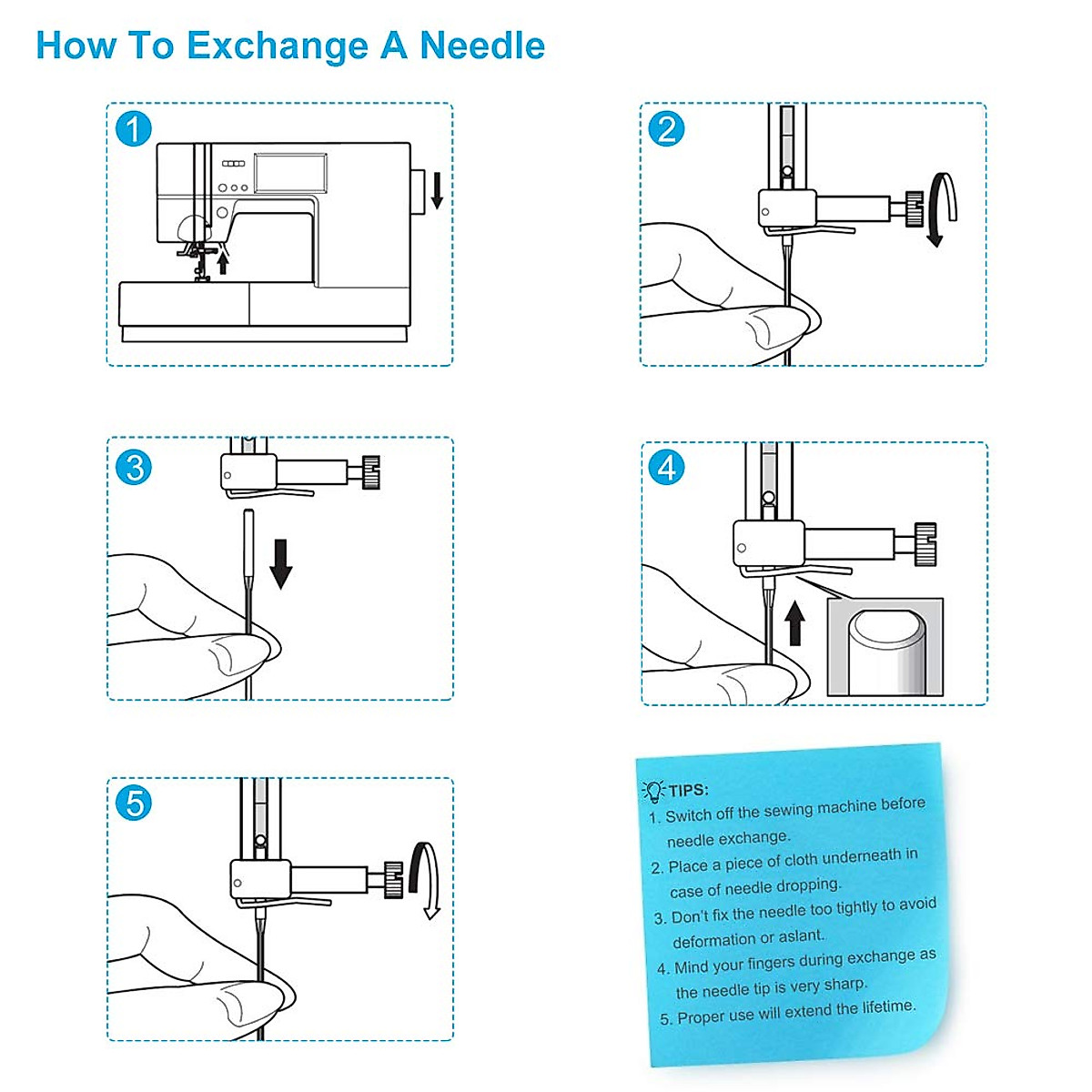 How To Exchange A Needle

1

2

3

4

5

TIPS:
1. Switch off the sewing machine before needle exchange.
2. Place a piece of cloth underneath in case of needle dropping.
3. Don't fix the needle too tightly to avoid deformation or aslant.
4. Mind your fingers during exchange as the needle tip is very sharp.
5. Proper use will extend the lifetime.