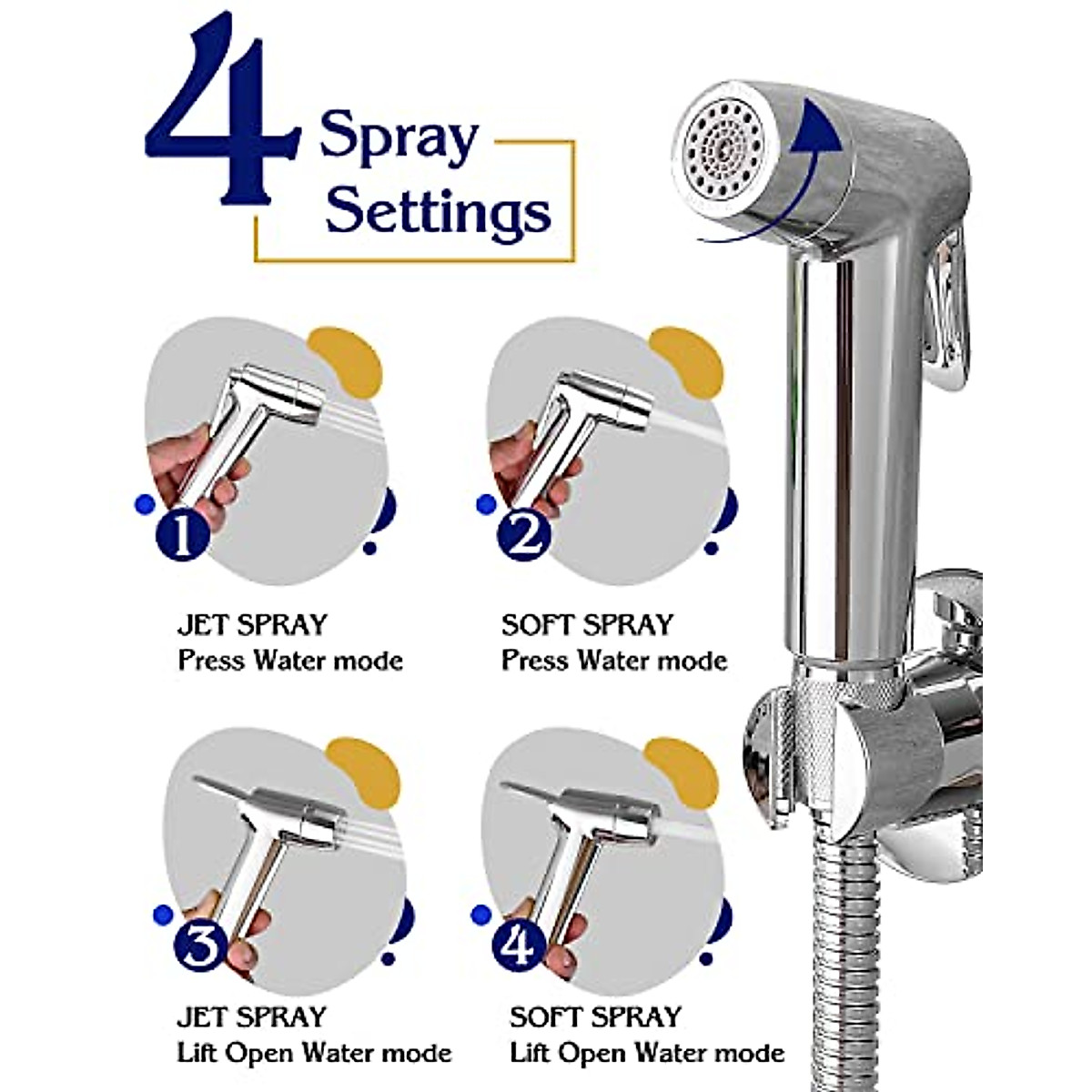 4 Spray Settings

1

JET SPRAY
Press Water mode

2

SOFT SPRAY
Press Water mode

3

JET SPRAY
Lift Open Water mode

4

SOFT SPRAY
Lift Open Water mode