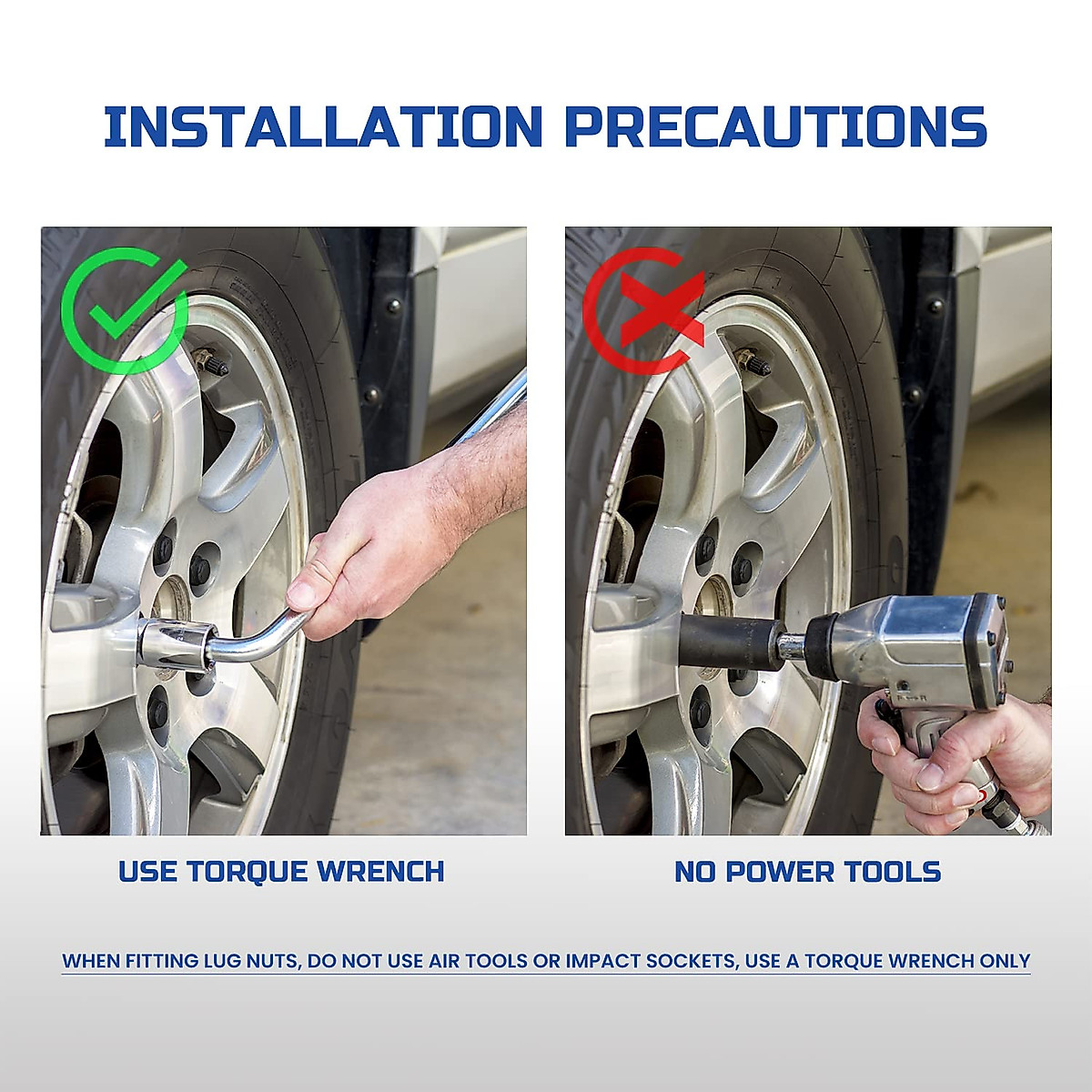 INSTALLATION PRECAUTIONS

USE TORQUE WRENCH

NO POWER TOOLS

WHEN FITTING LUG NUTS, DO NOT USE AIR TOOLS OR IMPACT SOCKETS, USE A TORQUE WRENCH ONLY