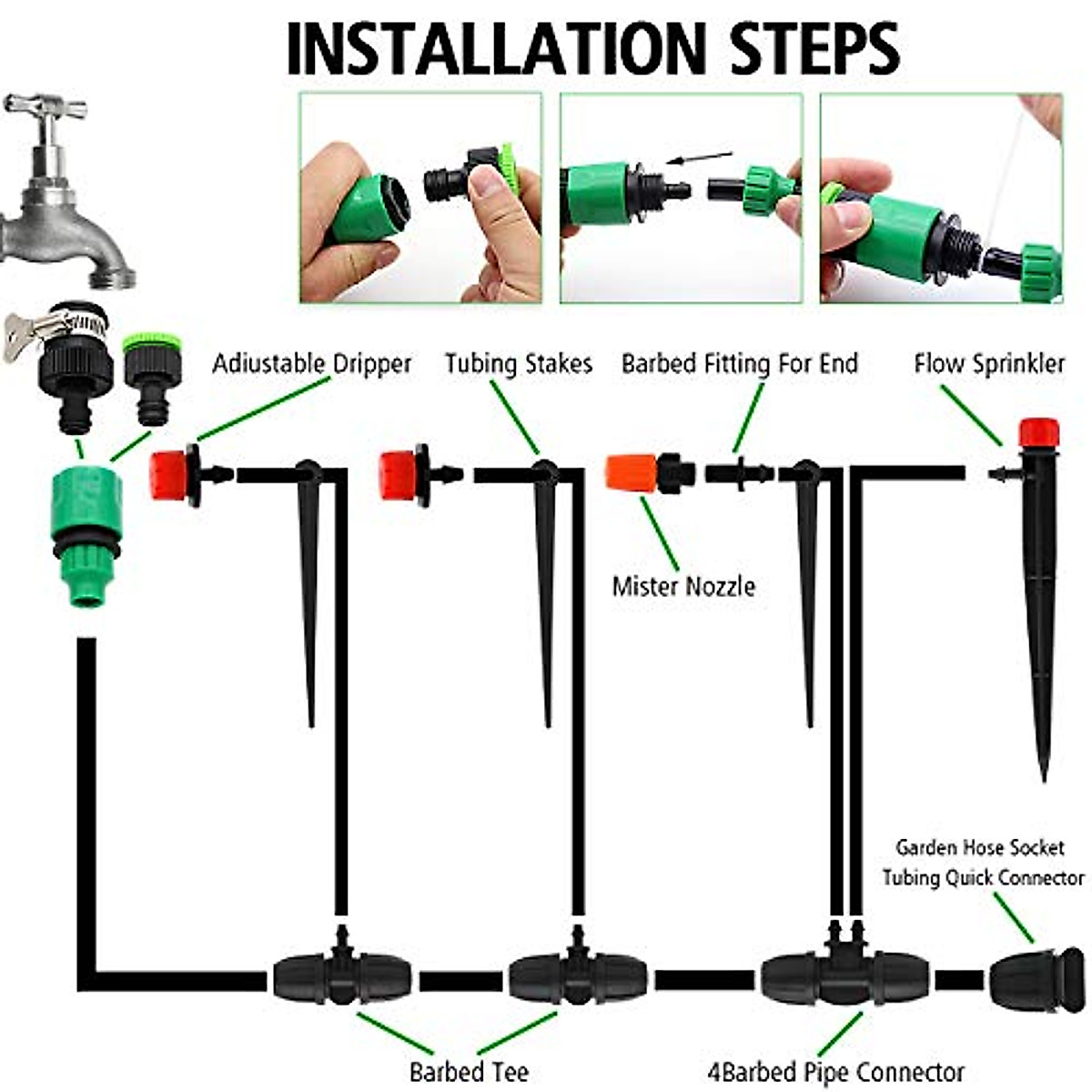 INSTALLATION STEPS

Adiustable Dripper

Tubing Stakes

Barbed Fitting For End

Flow Sprinkler

Mister Nozzle

Garden Hose Socket Tubing Quick Connector

Barbed Tee

4Barbed Pipe Connector