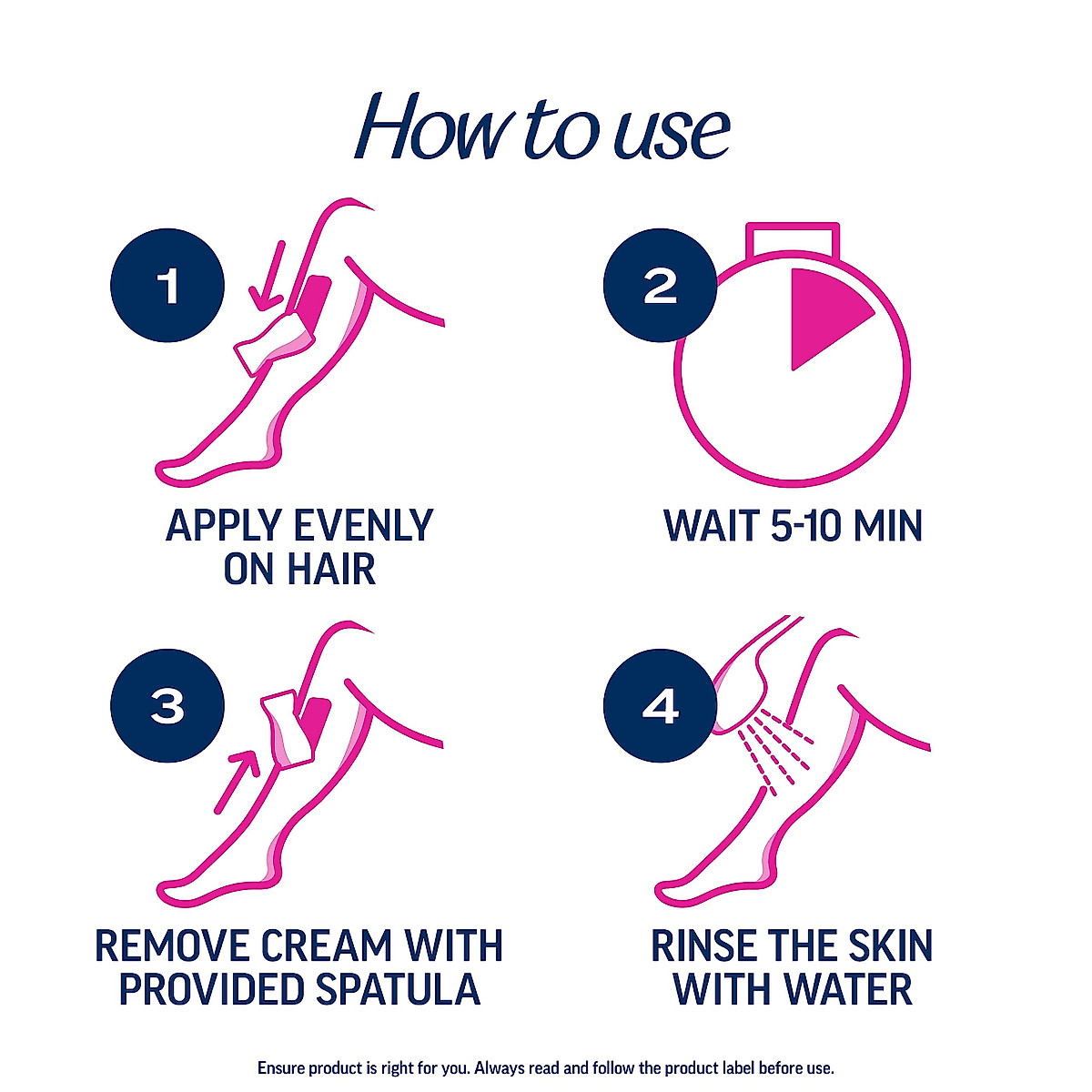 How to use

1

APPLY EVENLY ON HAIR

2

WAIT 5-10 MIN

3

REMOVE CREAM WITH PROVIDED SPATULA

4

RINSE THE SKIN WITH WATER

Ensure product is right for you. Always read and follow the product label before use.