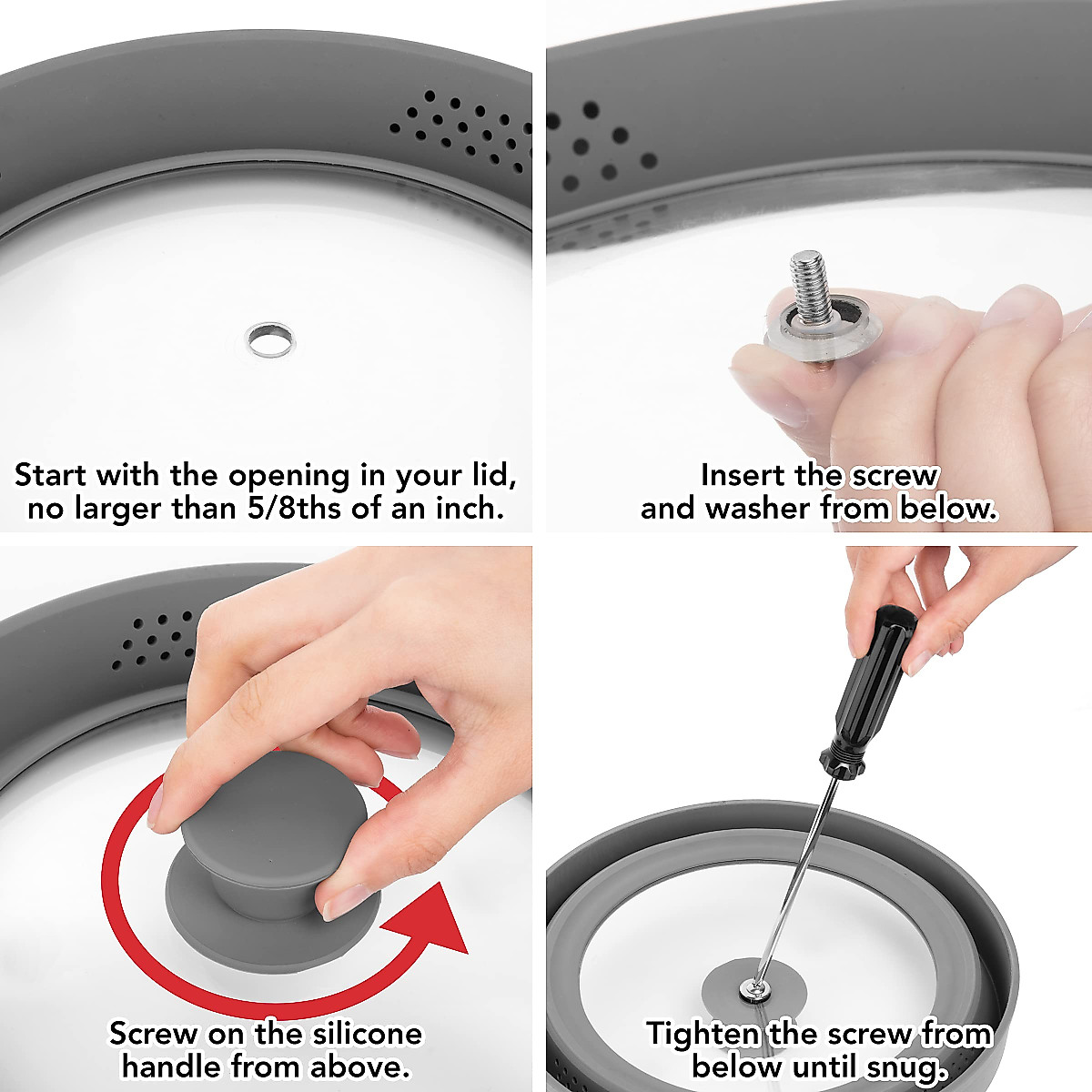 Start with the opening in your lid, no larger than 5/8ths of an inch.

Insert the screw and washer from below.

Screw on the silicone handle from above.

Tighten the screw from below until snug.