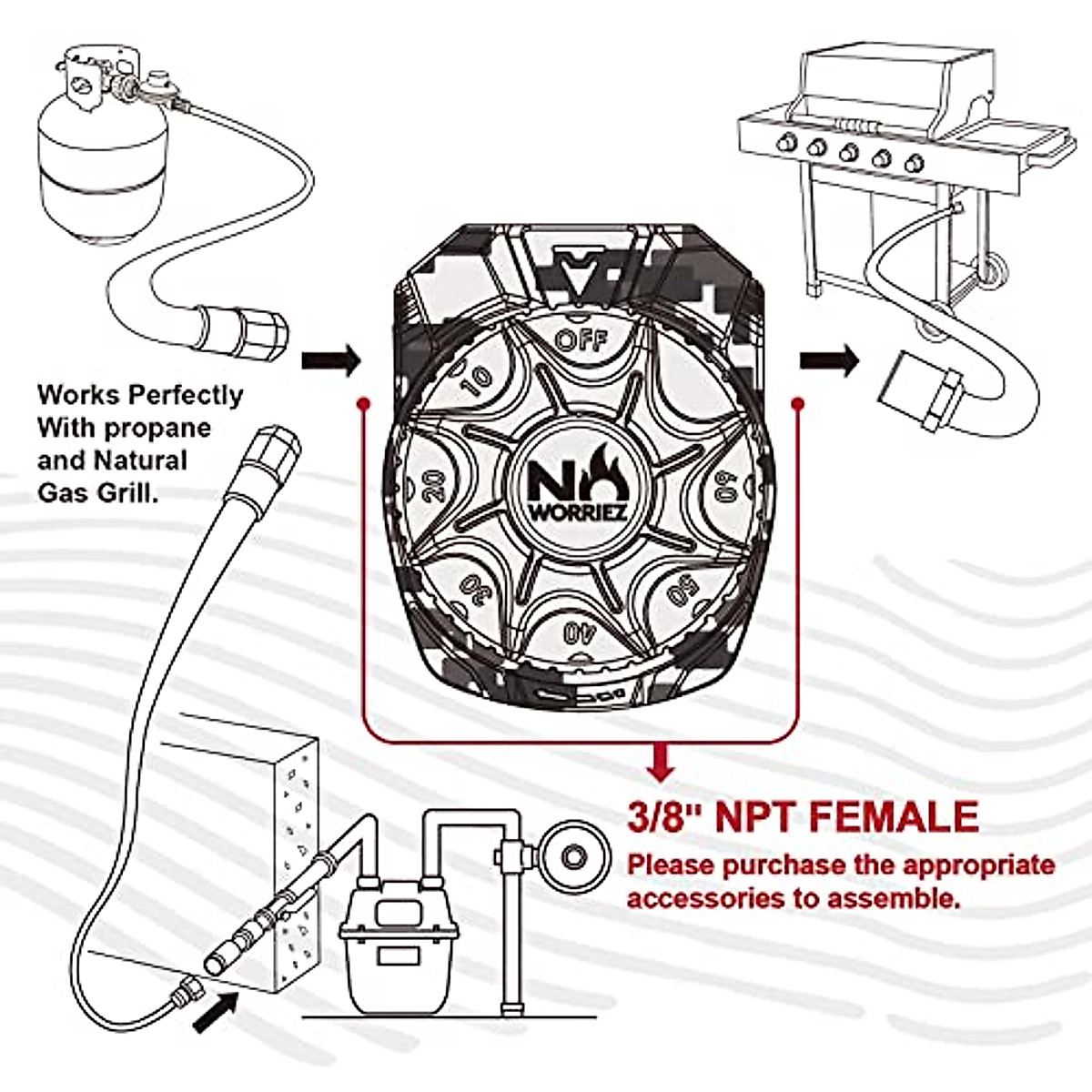 Works Perfectly With propane and Natural Gas Grill.

OFF
10
20
30
40
50
60

NO WORRIEZ

3/8'' NPT FEMALE
Please purchase the appropriate accessories to assemble.