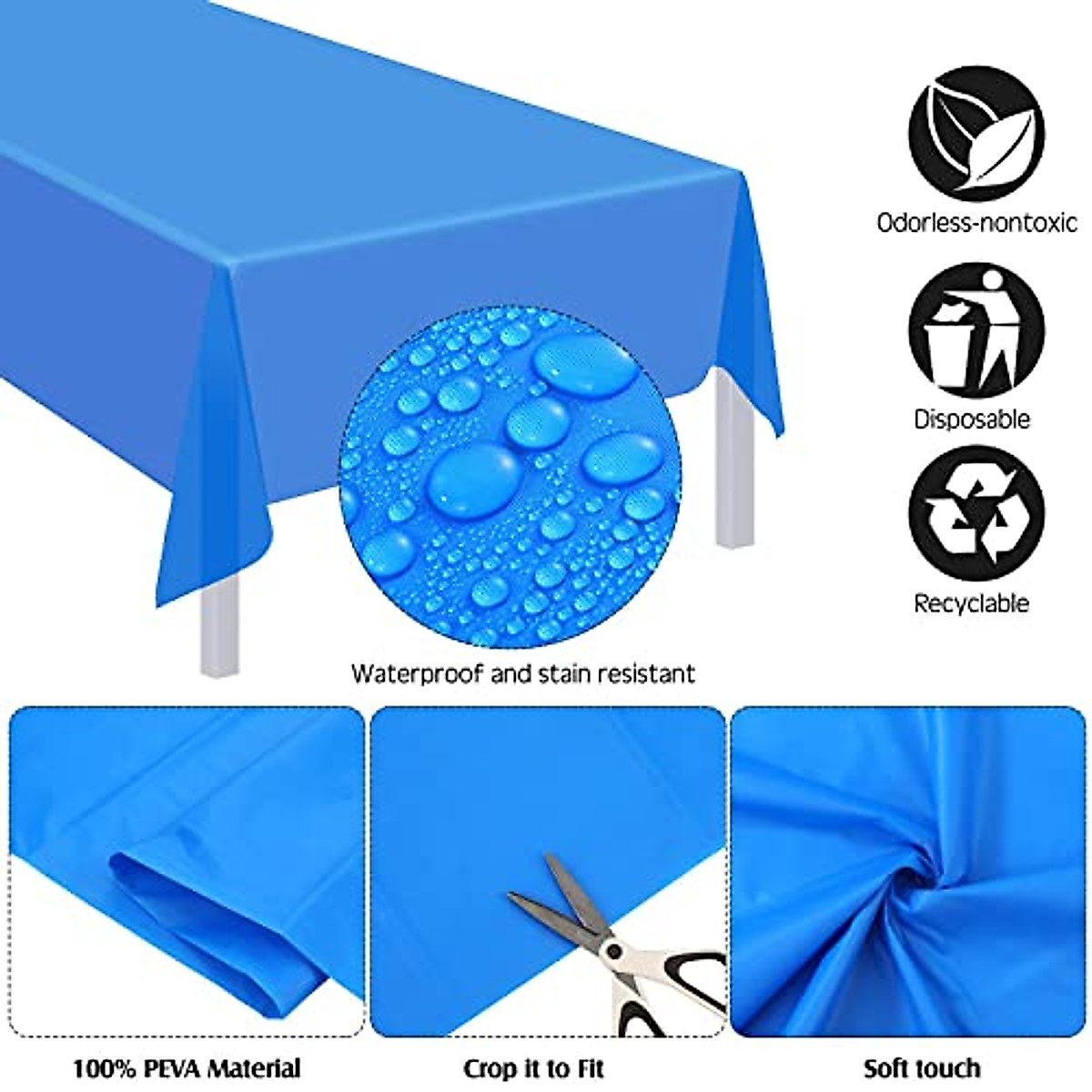 Odorless-nontoxic

Disposable

Recyclable

Waterproof and stain resistant

100% PEVA Material

Crop it to Fit

Soft touch