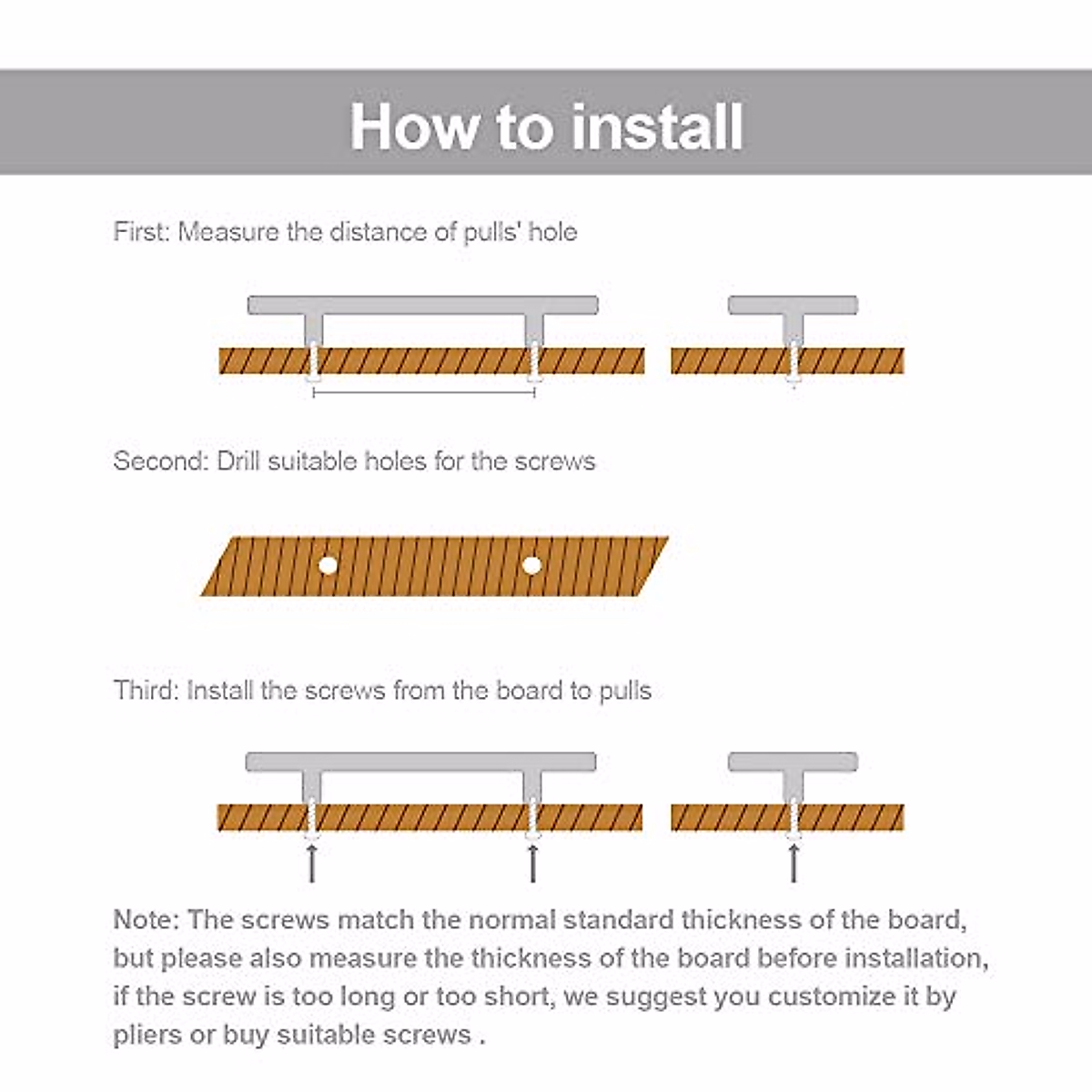 How to install

First: Measure the distance of pulls' hole

Second: Drill suitable holes for the screws

Third: Install the screws from the board to pulls

Note: The screws match the normal standard thickness of the board, but please also measure the thickness of the board before installation, if the screw is too long or too short, we suggest you customize it by pliers or buy suitable screws .