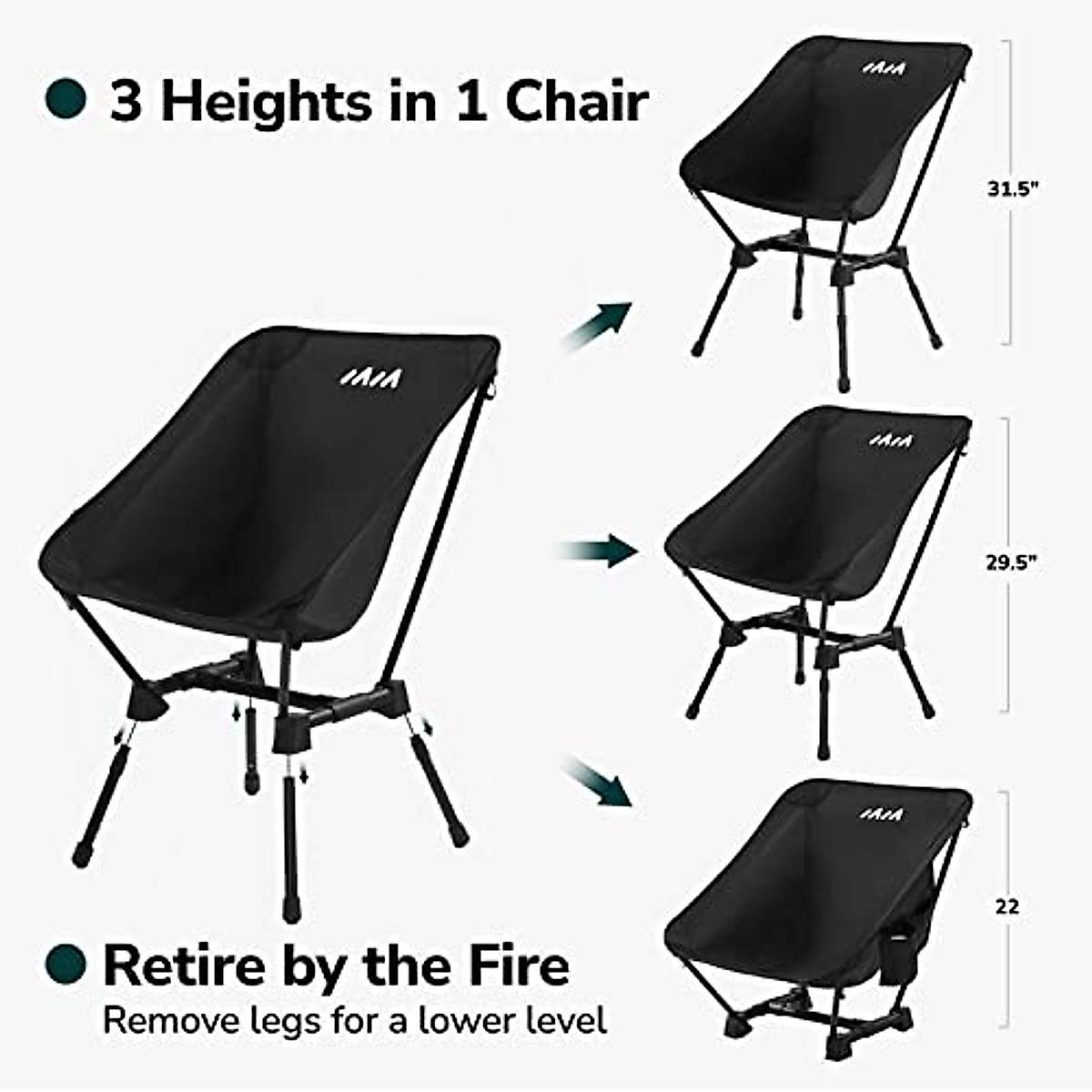 3 Heights in 1 Chair

31.5"

29.5"

22

Retire by the Fire
Remove legs for a lower level