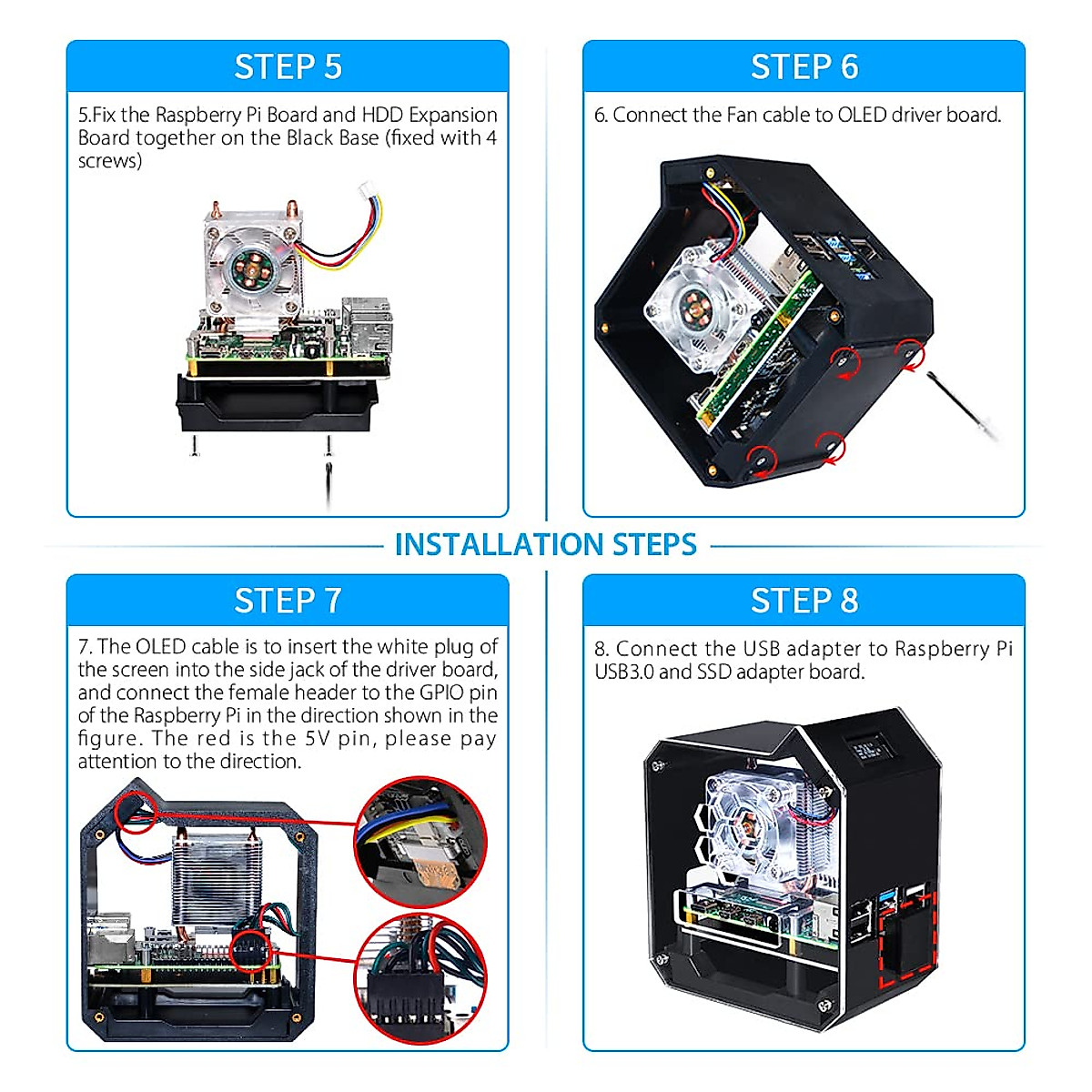 STEP 5

5.Fix the Raspberry Pi Board and HDD Expansion Board together on the Black Base (fixed with 4 screws)

STEP 6

6. Connect the Fan cable to OLED driver board.

INSTALLATION STEPS

STEP 7

7. The OLED cable is to insert the white plug of the screen into the side jack of the driver board, and connect the female header to the GPIO pin of the Raspberry Pi in the direction shown in the figure. The red is the 5V pin, please pay attention to the direction.

STEP 8

8. Connect the USB adapter to Raspberry Pi USB3.0 and SSD adapter board.