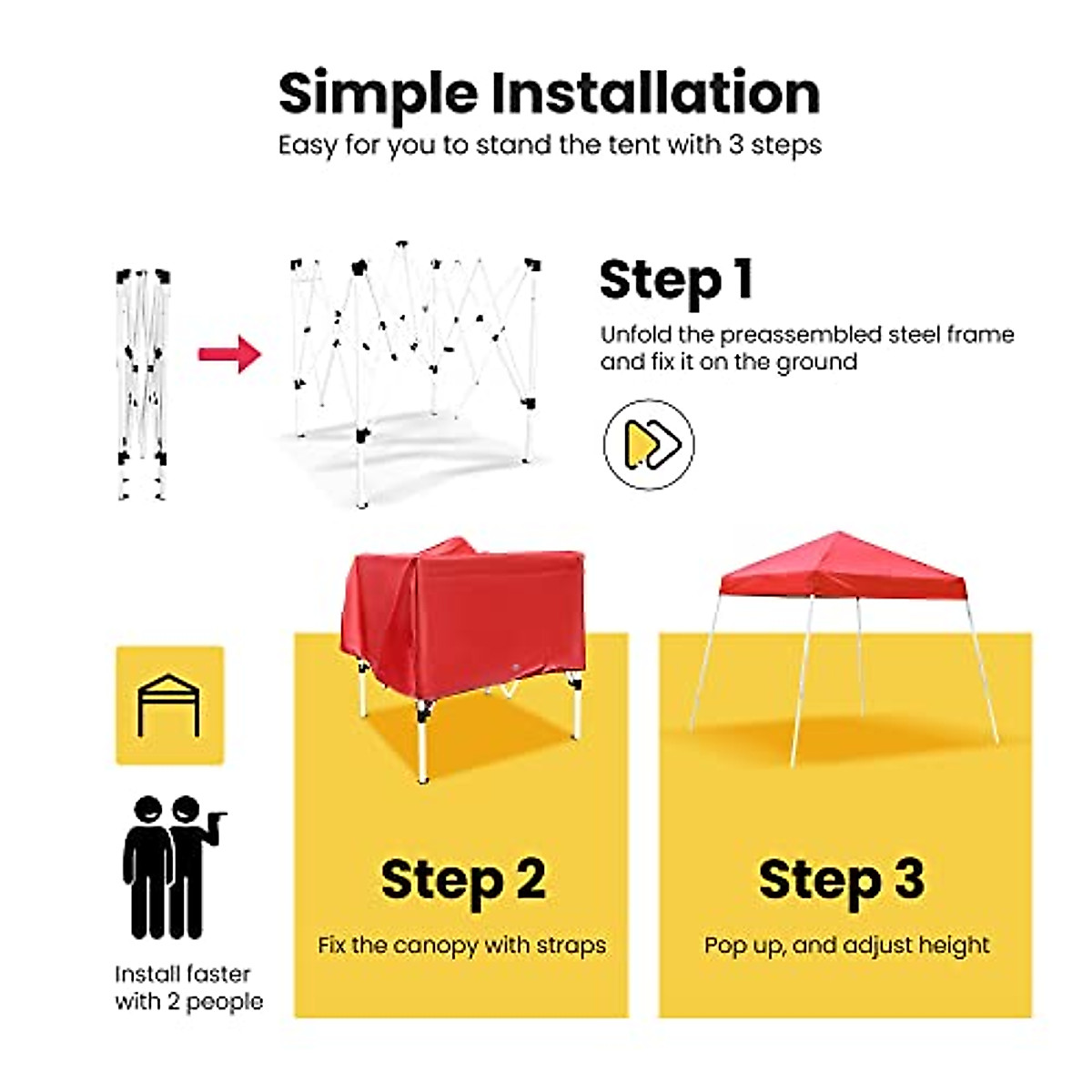 Simple Installation
Easy for you to stand the tent with 3 steps

Step 1
Unfold the preassembled steel frame and fix it on the ground

Install faster with 2 people

Step 2
Fix the canopy with straps

Step 3
Pop up, and adjust height