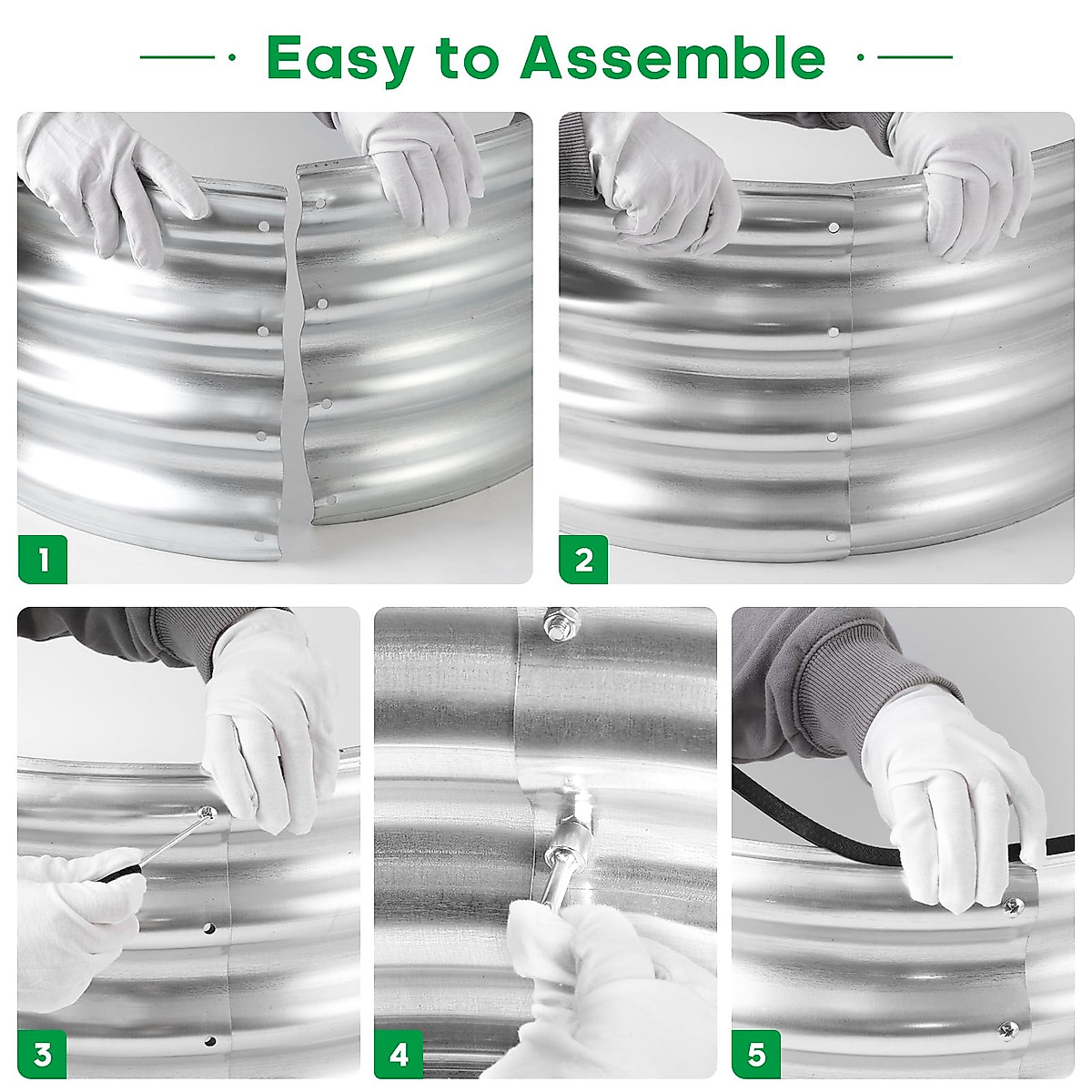 Easy to Assemble

1

2

3

4

5