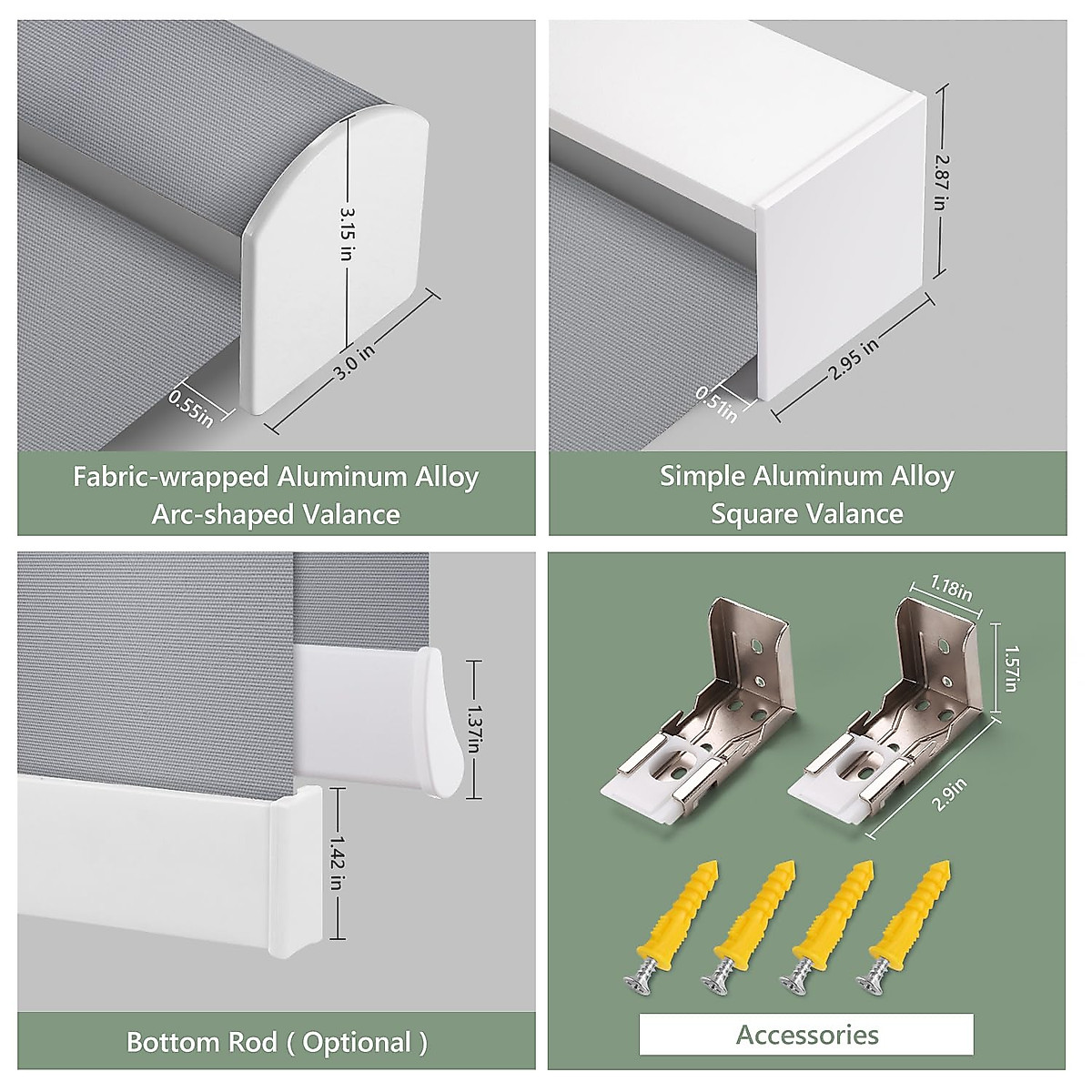 3.15 in
3.0 in
0.55in
Fabric-wrapped Aluminum Alloy Arc-shaped Valance

2.87 in
2.95 in
0.51in
Simple Aluminum Alloy Square Valance

1.37in
1.42 in
Bottom Rod ( Optional )

1.18in
1.57in
2.9in
Accessories