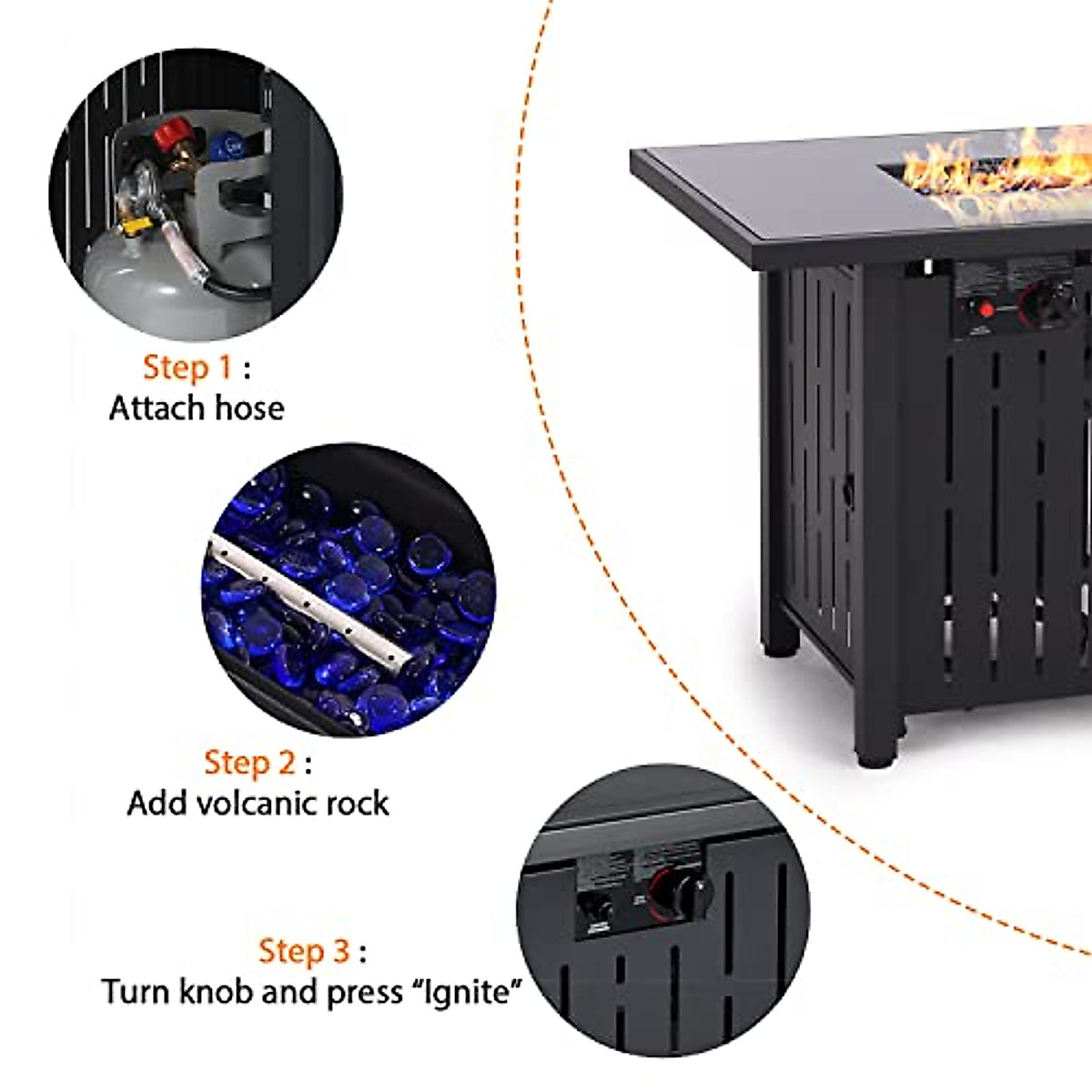 Step 1 :
Attach hose

Step 2 :
Add volcanic rock

Step 3 :
Turn knob and press “Ignite”