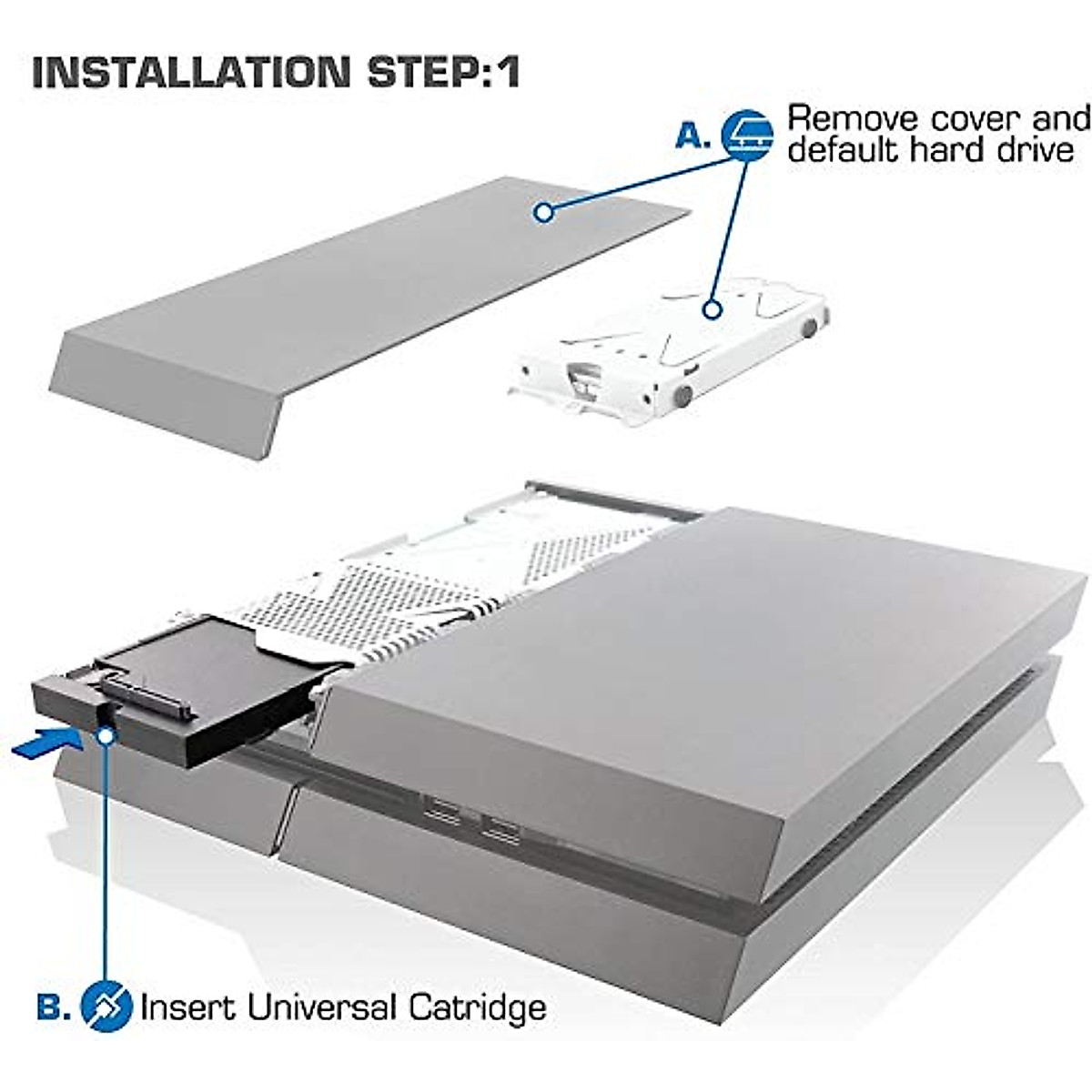 INSTALLATION STEP:1

A. Remove cover and default hard drive

B. Insert Universal Catridge