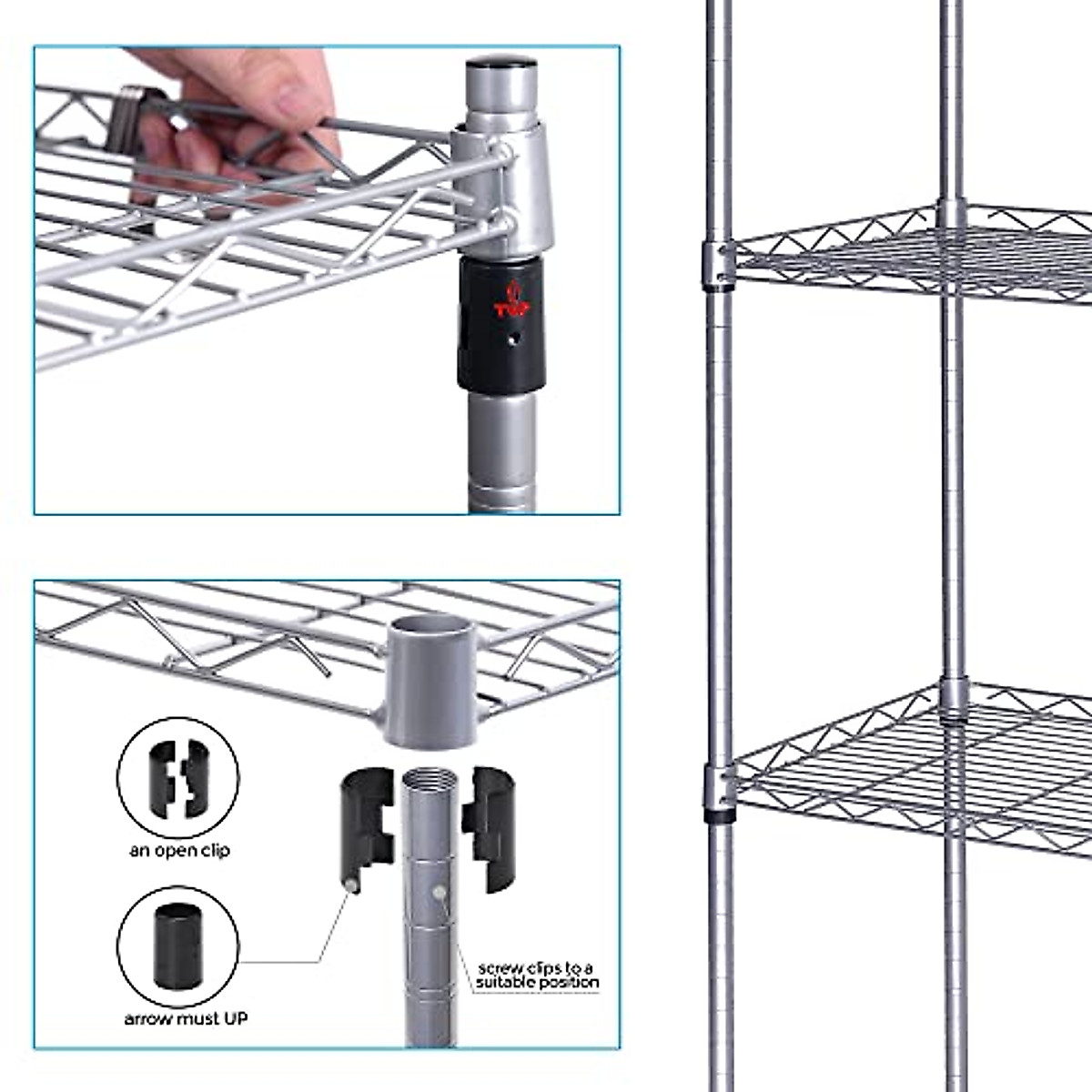 TOP

an open clip

arrow must UP

screw clips to a suitable position