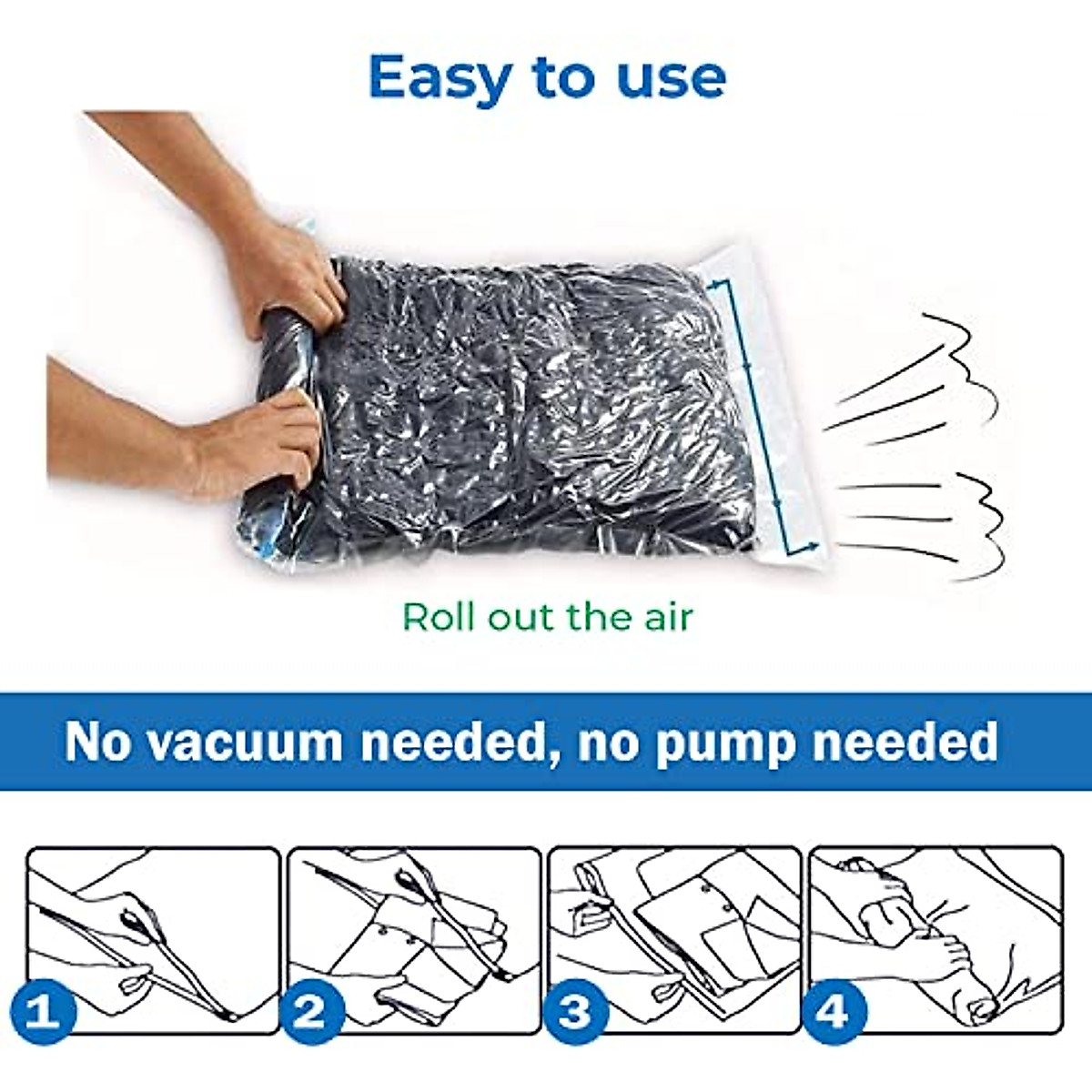 Easy to use

Roll out the air

No vacuum needed, no pump needed

1

2

3

4