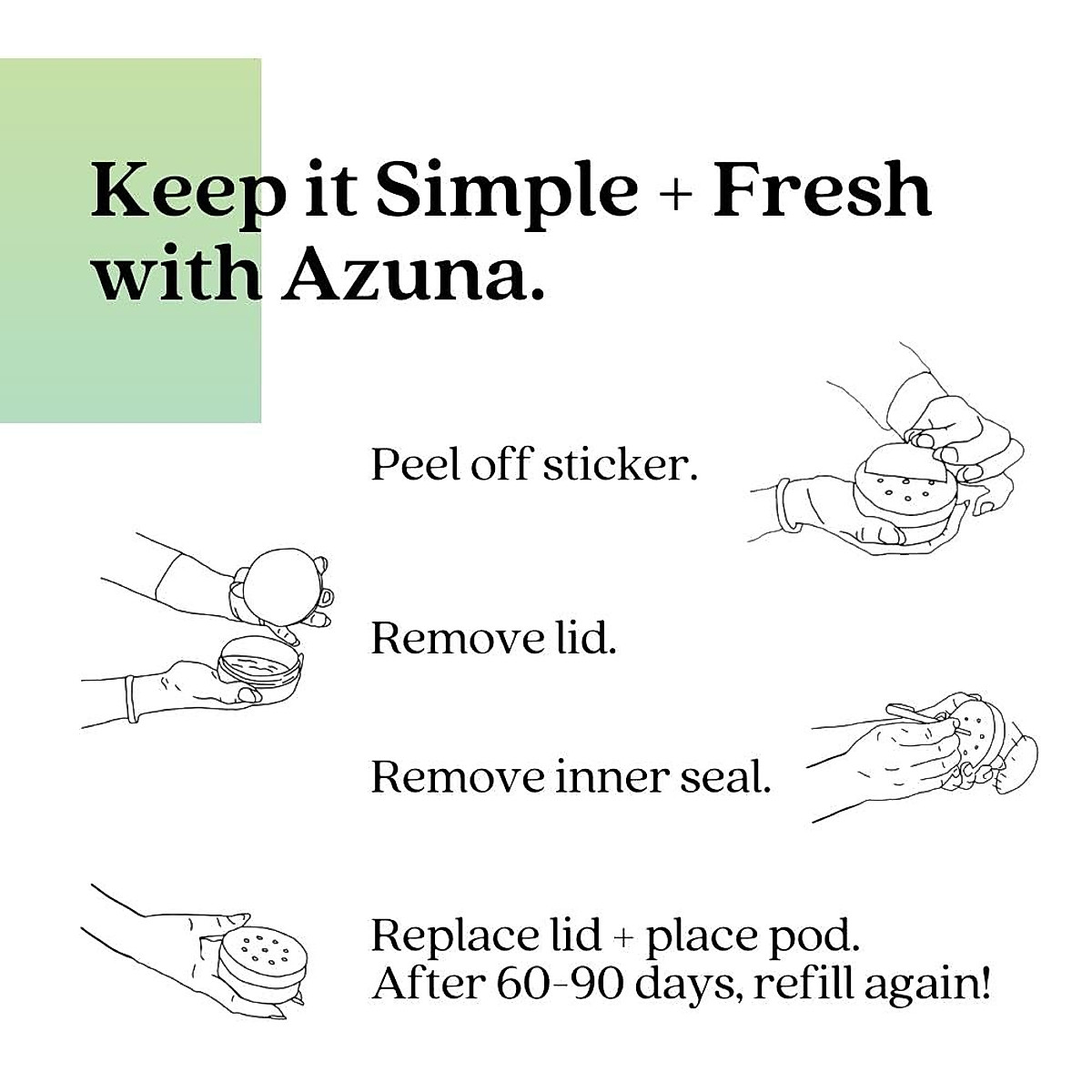 Keep it Simple + Fresh with Azuna.

Peel off sticker.

Remove lid.

Remove inner seal.

Replace lid + place pod.
After 60-90 days, refill again!