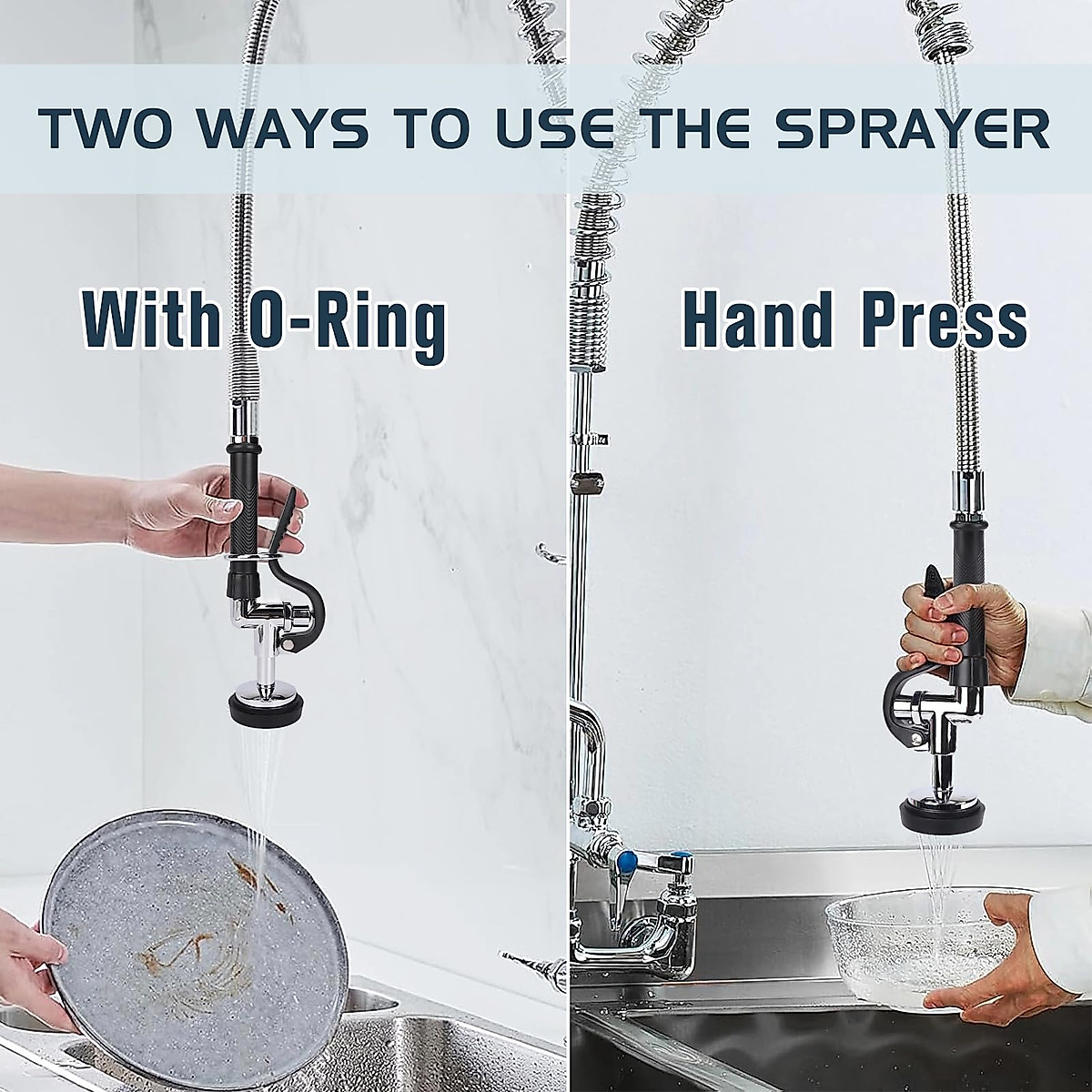 TWO WAYS TO USE THE SPRAYER

With O-Ring

Hand Press