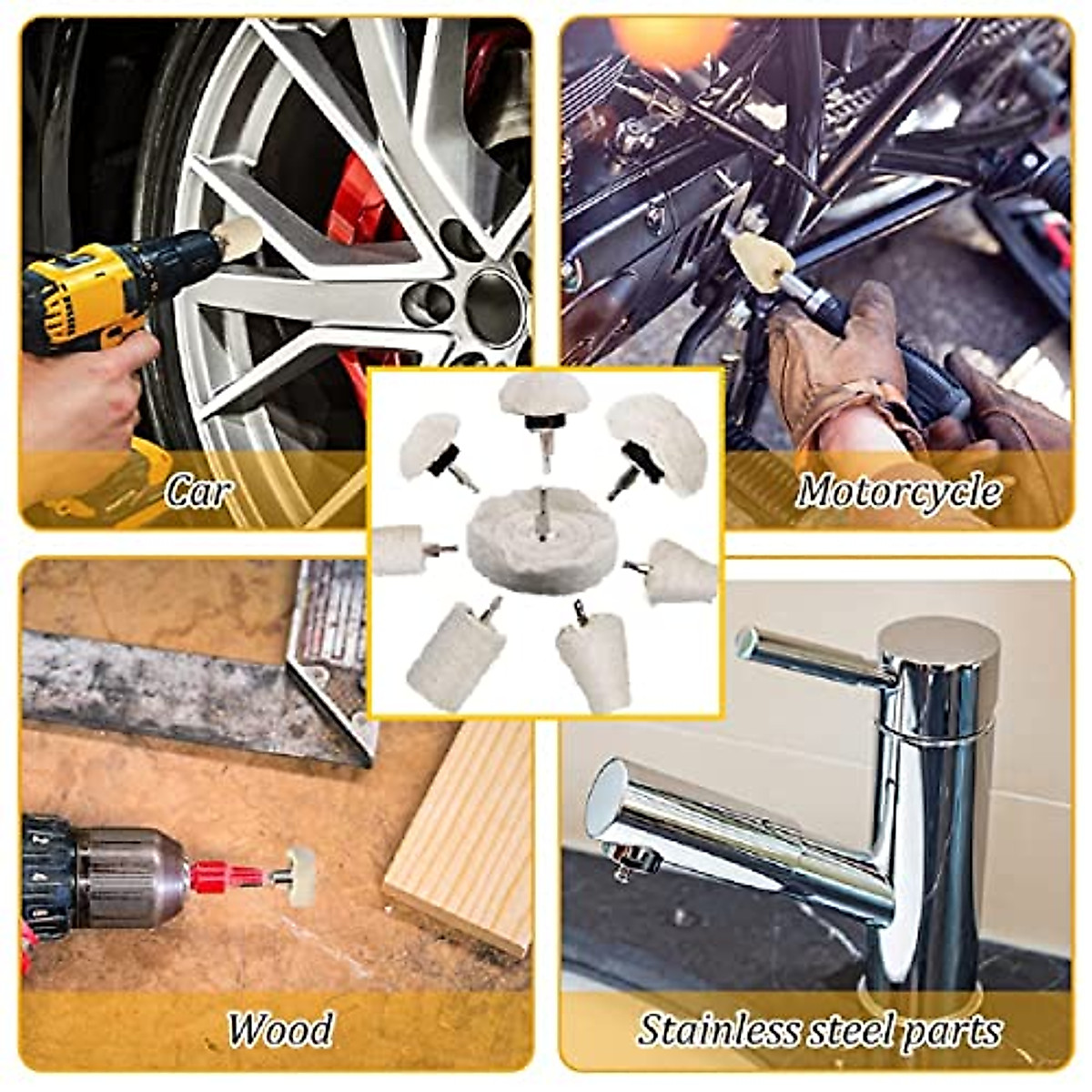 Car

Motorcycle

Wood

Stainless steel parts