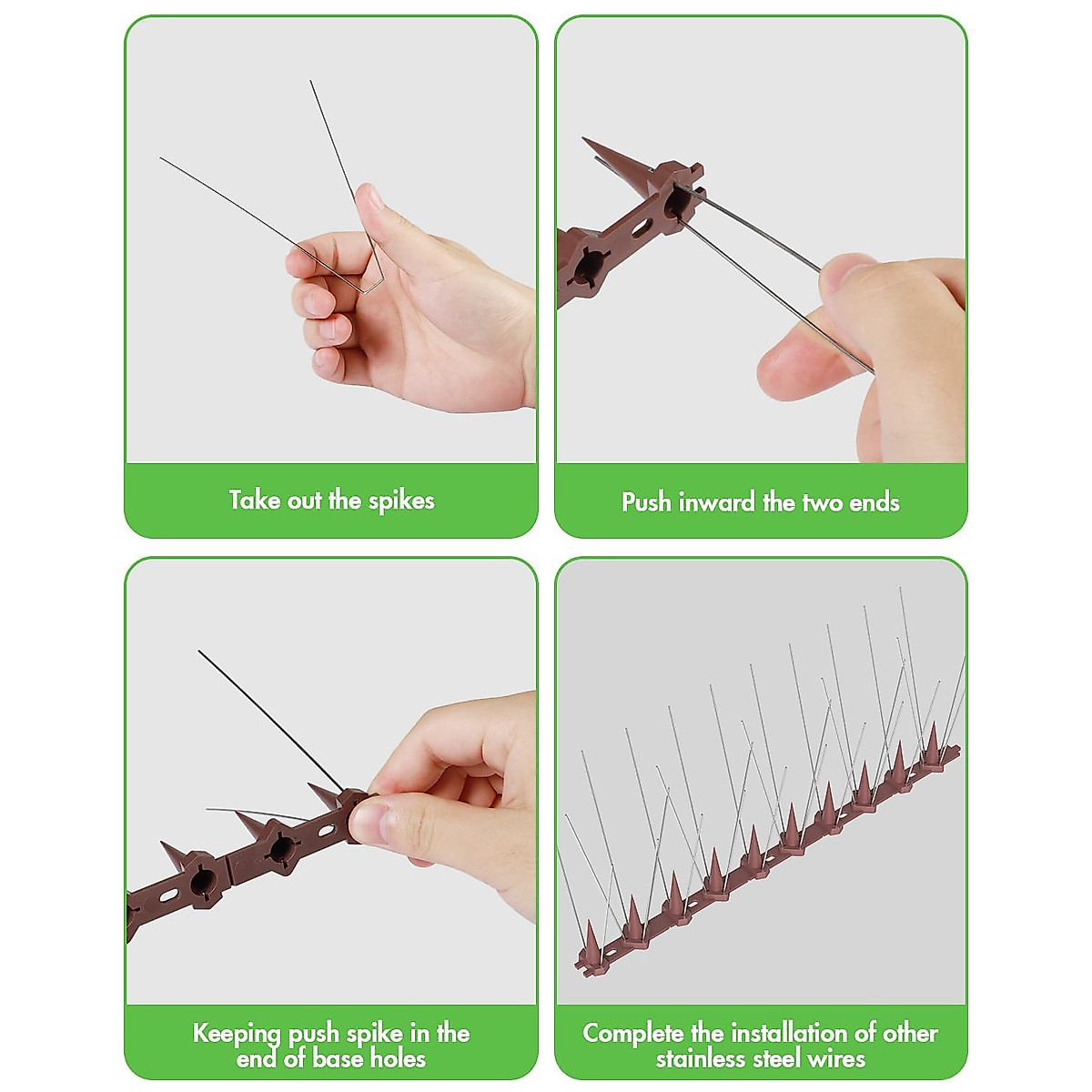 Take out the spikes

Push inward the two ends

Keeping push spike in the end of base holes

Complete the installation of other stainless steel wires