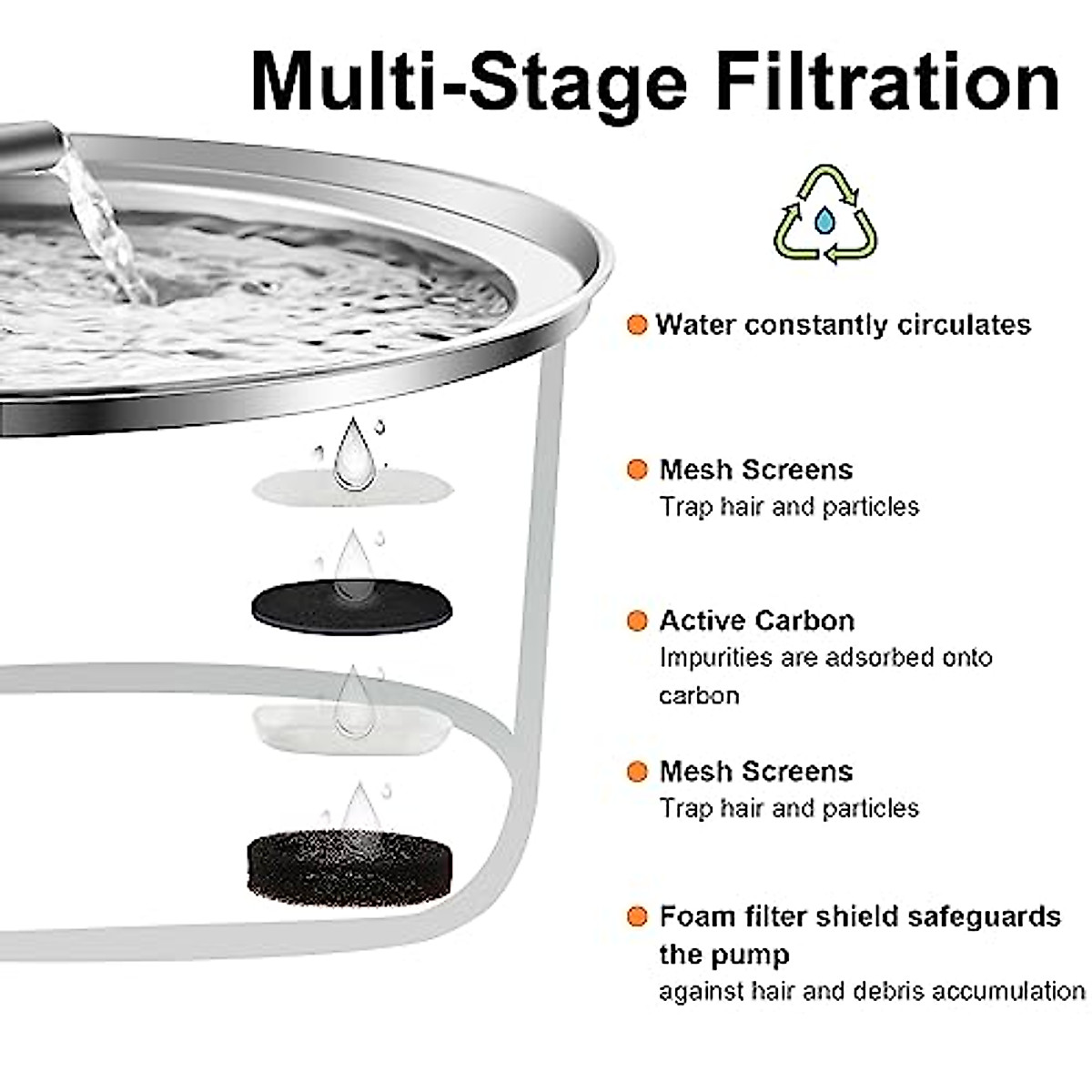 Multi-Stage Filtration

Water constantly circulates

Mesh Screens
Trap hair and particles

Active Carbon
Impurities are adsorbed onto carbon

Mesh Screens
Trap hair and particles

Foam filter shield safeguards the pump
against hair and debris accumulation