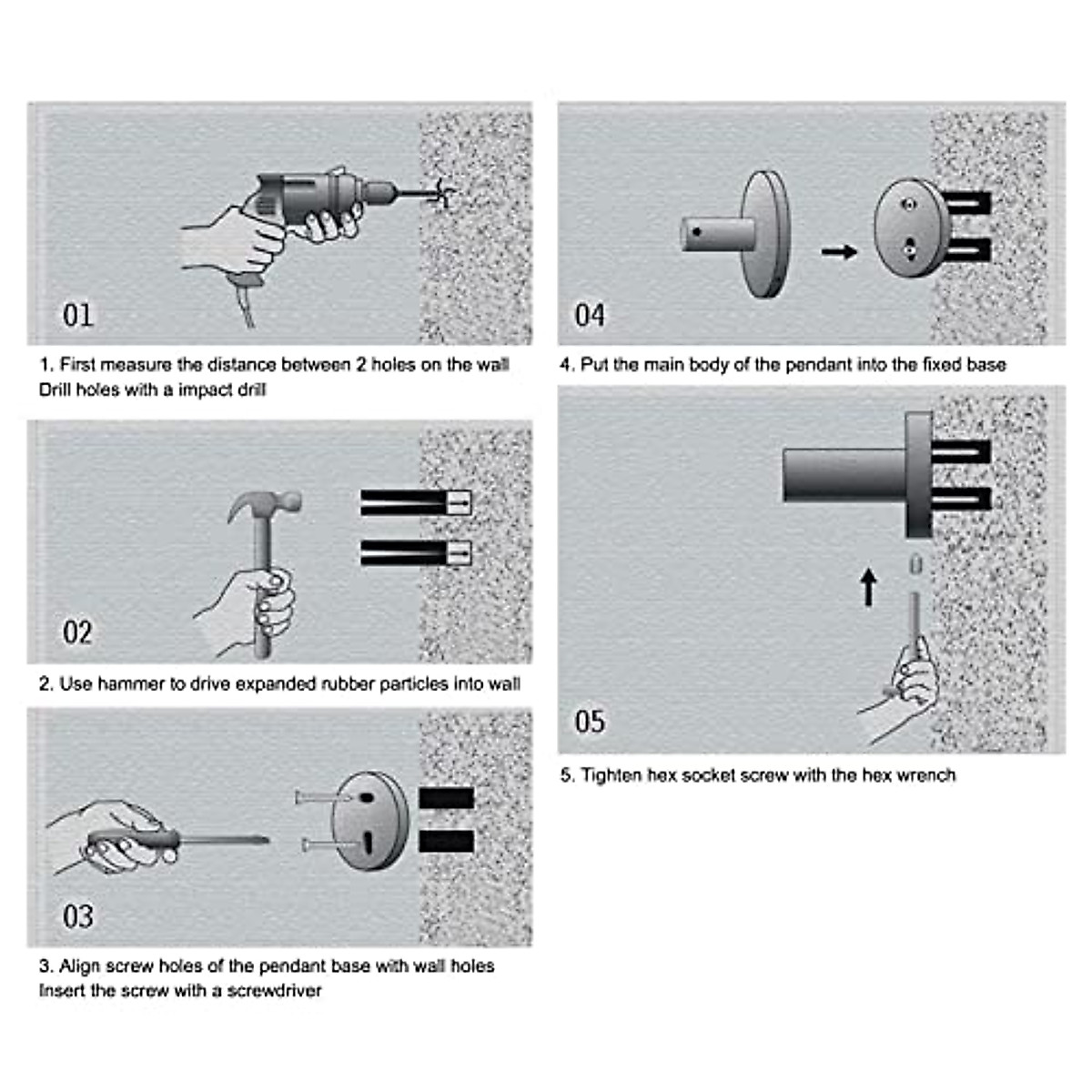 01

1. First measure the distance between 2 holes on the wall
Drill holes with a impact drill

02

2. Use hammer to drive expanded rubber particles into wall

03

3. Align screw holes of the pendant base with wall holes
Insert the screw with a screwdriver

04

4. Put the main body of the pendant into the fixed base

05

5. Tighten hex socket screw with the hex wrench