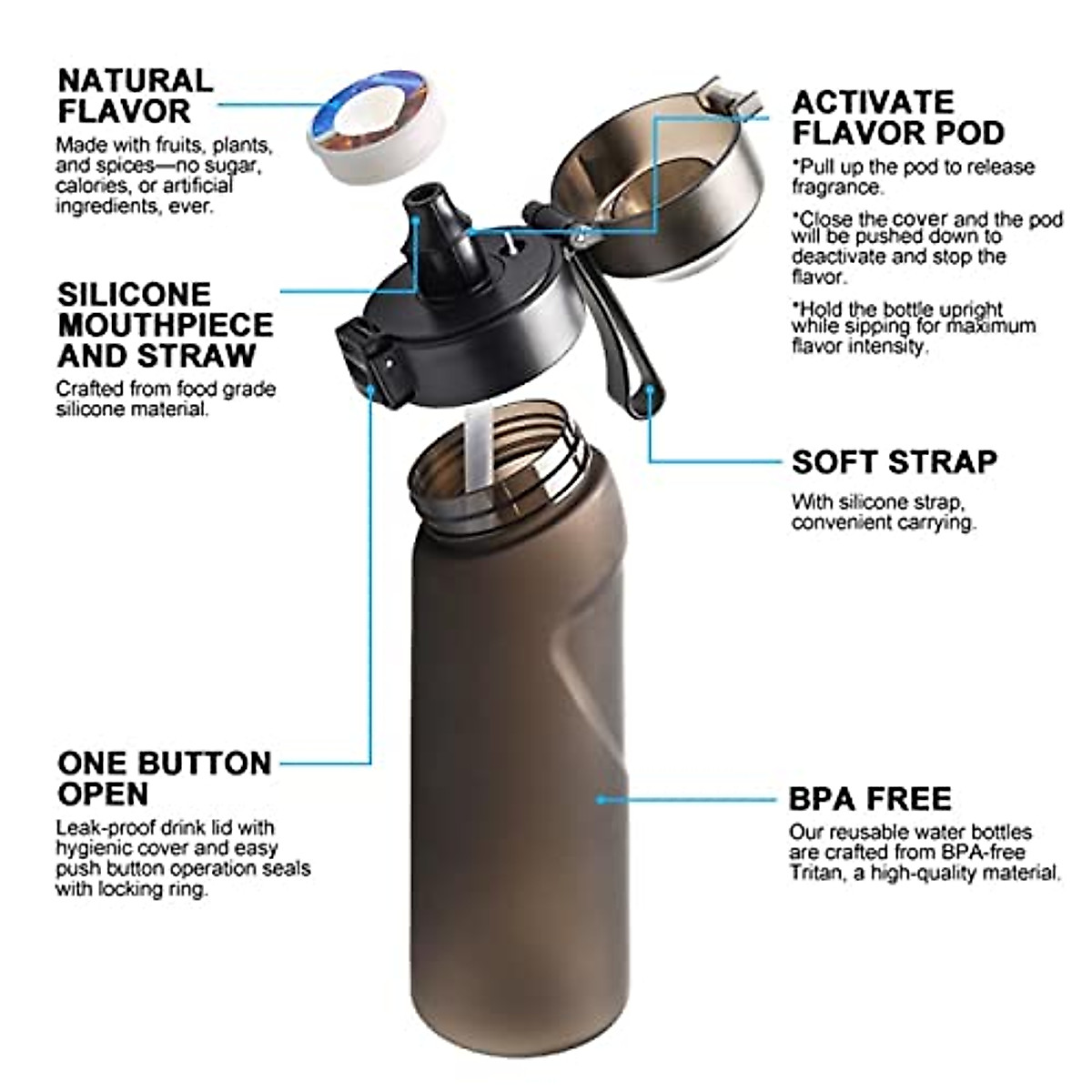 NATURAL FLAVOR

Made with fruits, plants, and spices—no sugar, calories, or artificial ingredients, ever.

SILICONE MOUTHPIECE AND STRAW

Crafted from food grade silicone material.

ONE BUTTON OPEN

Leak-proof drink lid with hygienic cover and easy push button operation seals with locking ring.

ACTIVATE FLAVOR POD

*Pull up the pod to release fragrance.

*Close the cover and the pod will be pushed down to deactivate and stop the flavor.

*Hold the bottle upright while sipping for maximum flavor intensity.

SOFT STRAP

With silicone strap, convenient carrying.

BPA FREE

Our reusable water bottles are crafted from BPA-free Tritan, a high-quality material.