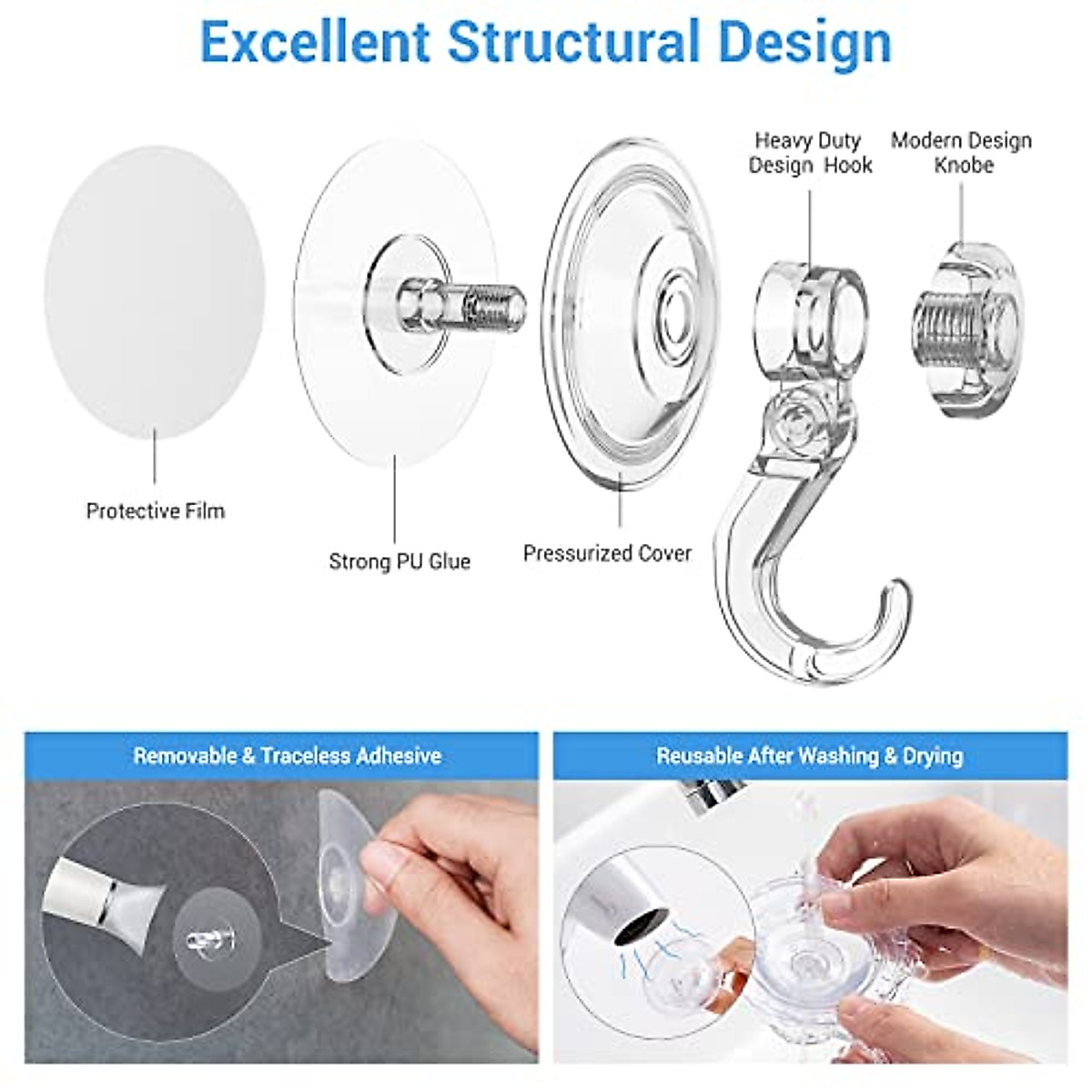 Excellent Structural Design

Heavy Duty Design Hook

Modern Design Knobe

Protective Film

Strong PU Glue

Pressurized Cover

Removable & Traceless Adhesive

Reusable After Washing & Drying