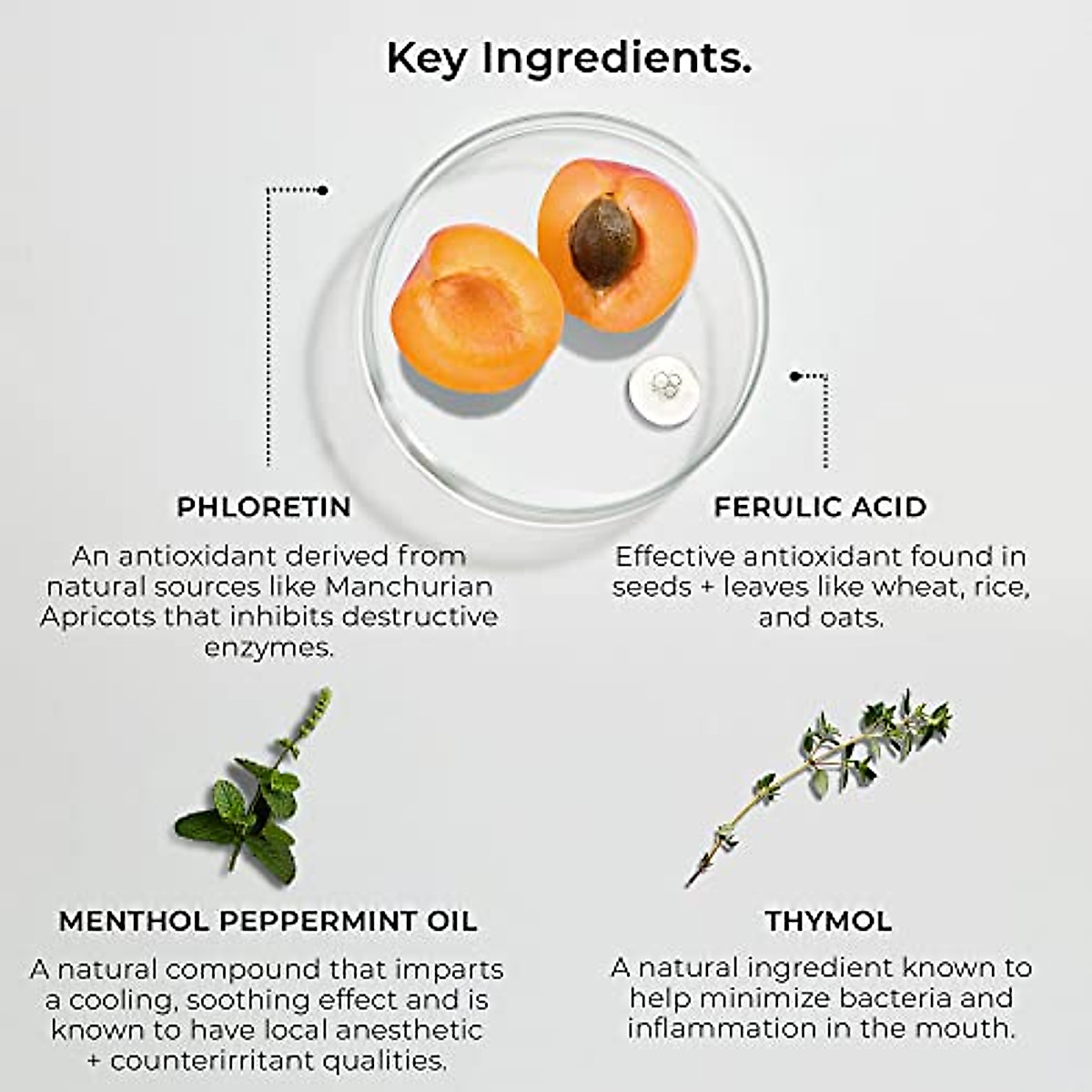 Key Ingredients.

PHLORETIN

An antioxidant derived from natural sources like Manchurian Apricots that inhibits destructive enzymes.

FERULIC ACID

Effective antioxidant found in seeds + leaves like wheat, rice, and oats.

MENTHOL PEPPERMINT OIL

A natural compound that imparts a cooling, soothing effect and is known to have local anesthetic + counterirritant qualities.

THYMOL

A natural ingredient known to help minimize bacteria and inflammation in the mouth.