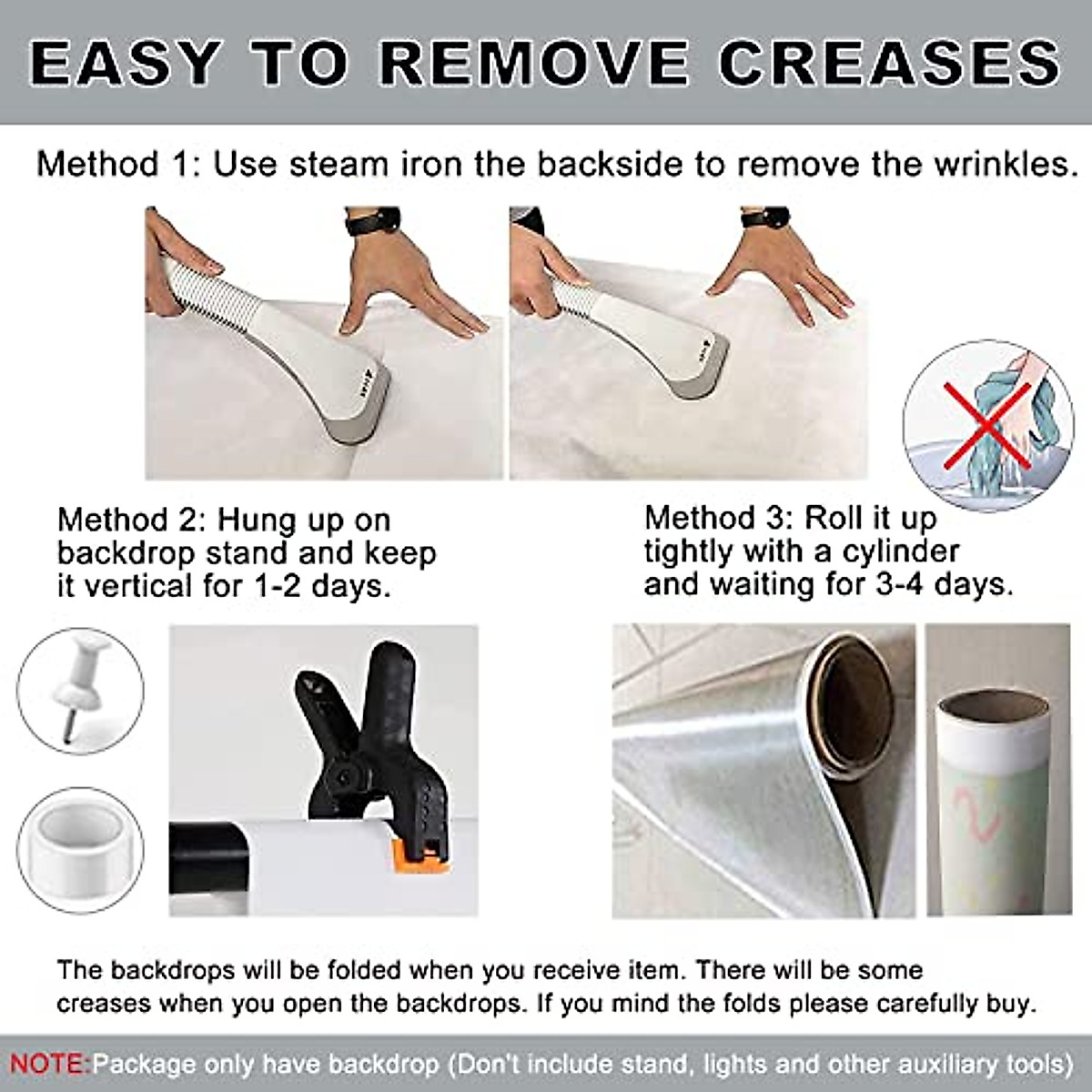 EASY TO REMOVE CREASES

Method 1: Use steam iron the backside to remove the wrinkles.

Method 2: Hung up on backdrop stand and keep it vertical for 1-2 days.

Method 3: Roll it up tightly with a cylinder and waiting for 3-4 days.

The backdrops will be folded when you receive item. There will be some creases when you open the backdrops. If you mind the folds please carefully buy.

NOTE:Package only have backdrop (Don't include stand, lights and other auxiliary tools)