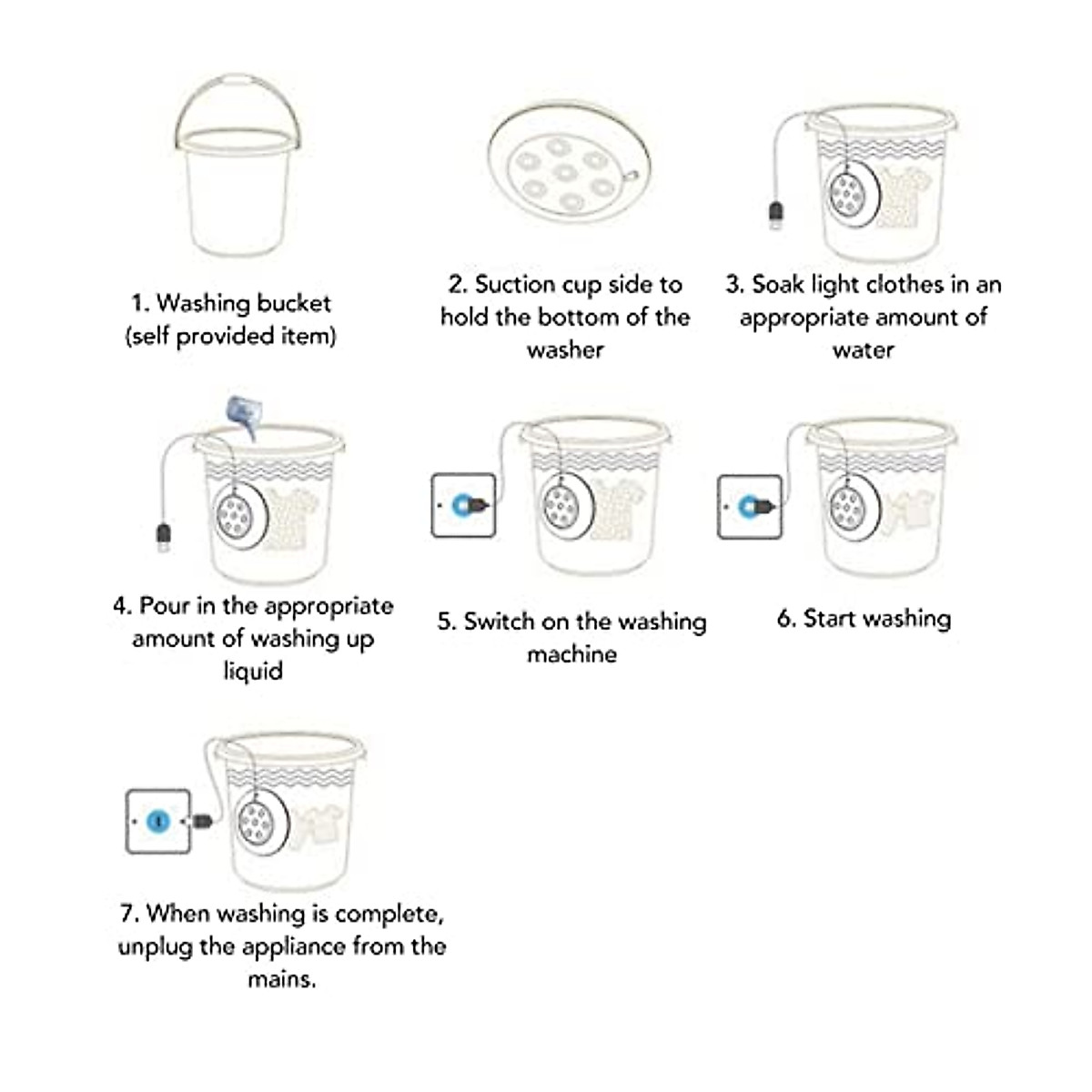 1. Washing bucket (self provided item)

2. Suction cup side to hold the bottom of the washer

3. Soak light clothes in an appropriate amount of water

4. Pour in the appropriate amount of washing up liquid

5. Switch on the washing machine

6. Start washing

7. When washing is complete, unplug the appliance from the mains.