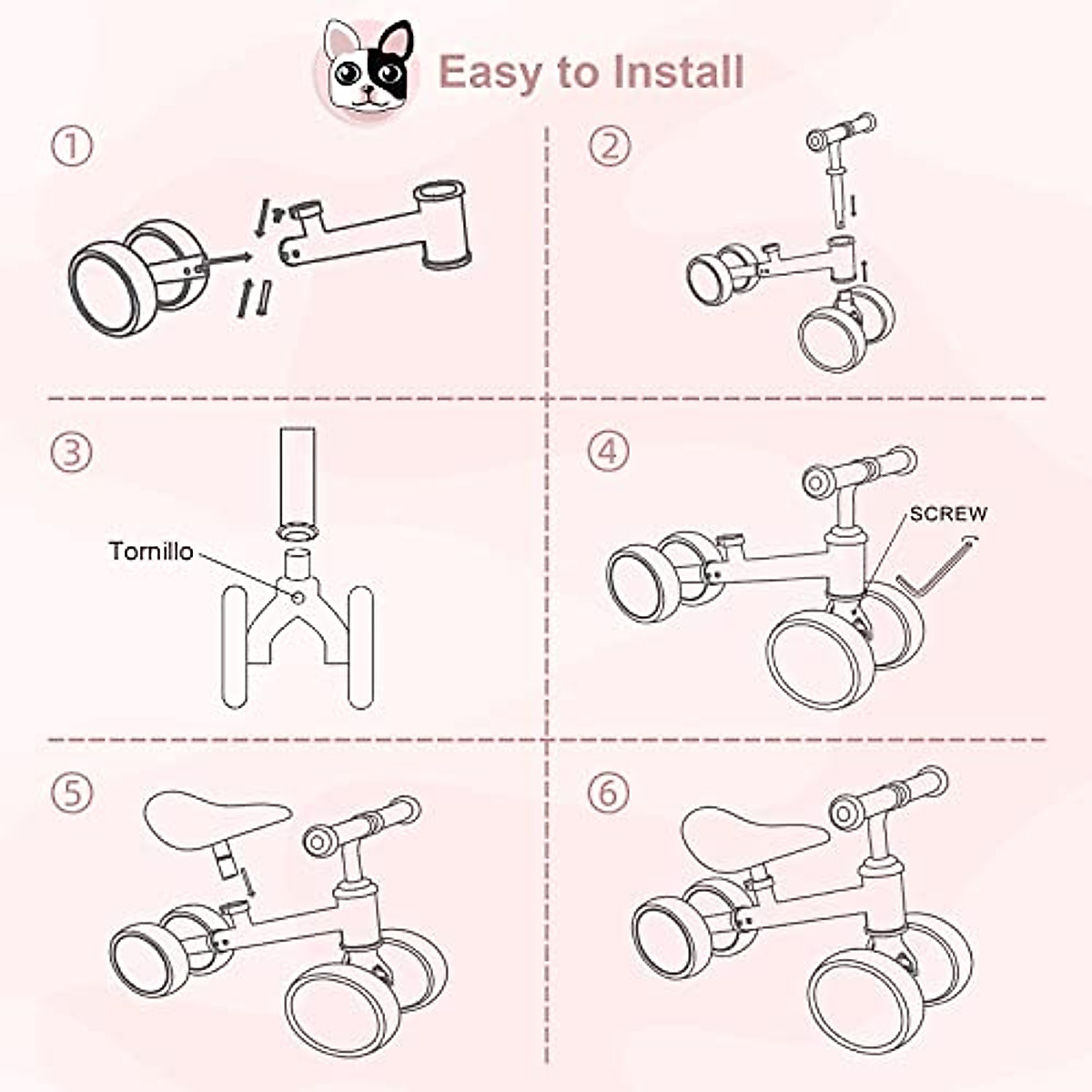 Easy to Install

①

②

③

Tornillo

④

SCREW

⑤

⑥