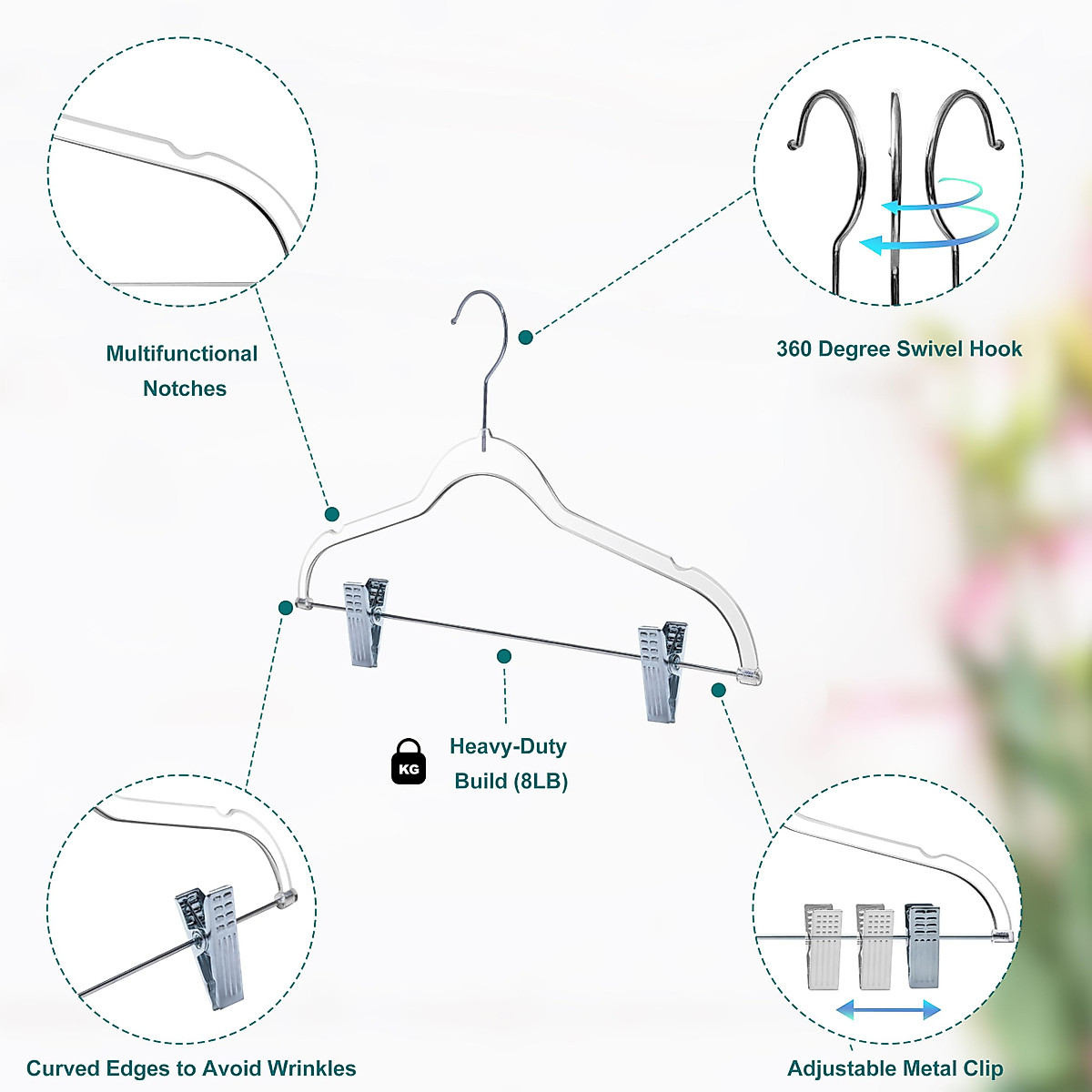 Multifunctional Notches

360 Degree Swivel Hook

KG

Heavy-Duty Build (8LB)

Curved Edges to Avoid Wrinkles

Adjustable Metal Clip