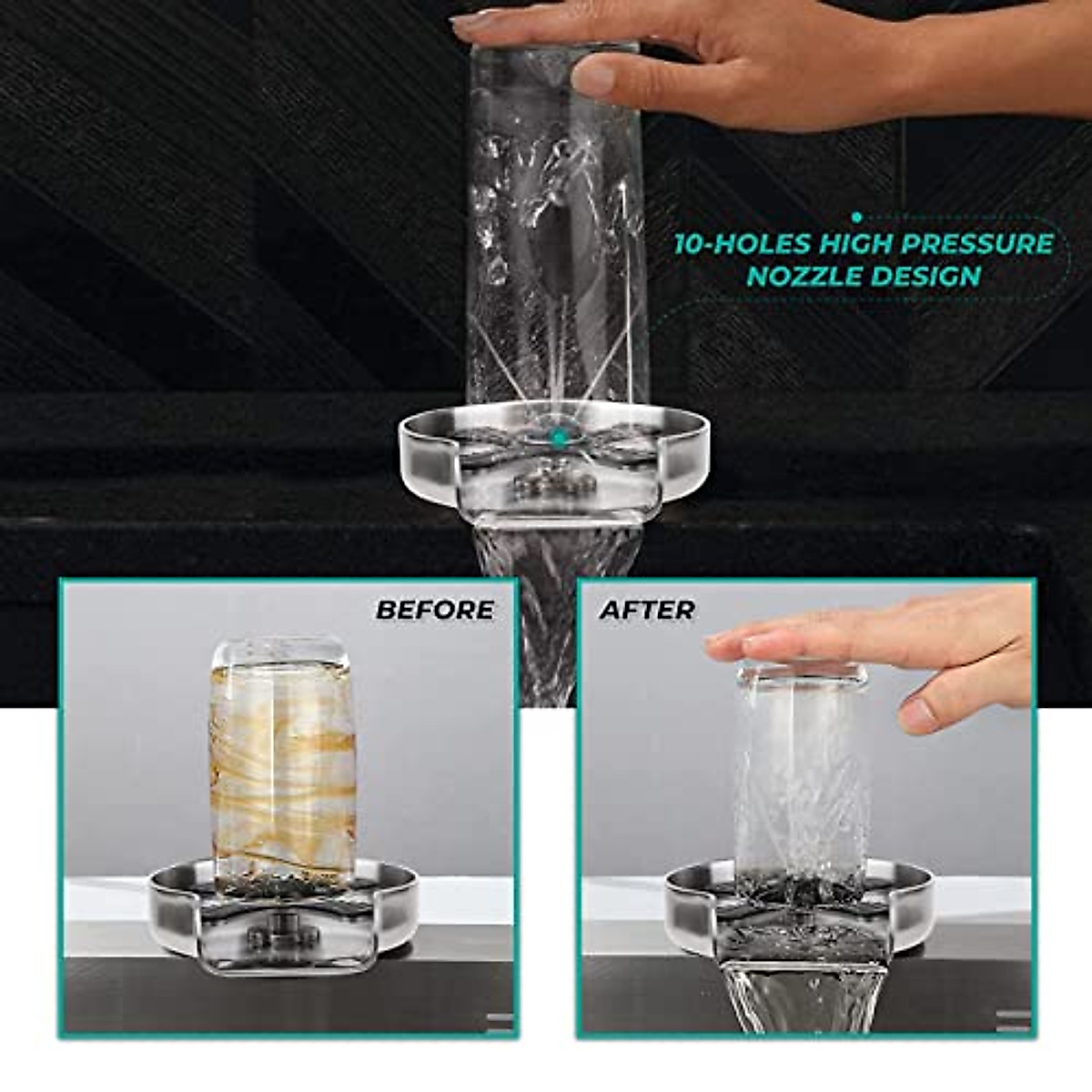 10-HOLES HIGH PRESSURE NOZZLE DESIGN

BEFORE

AFTER