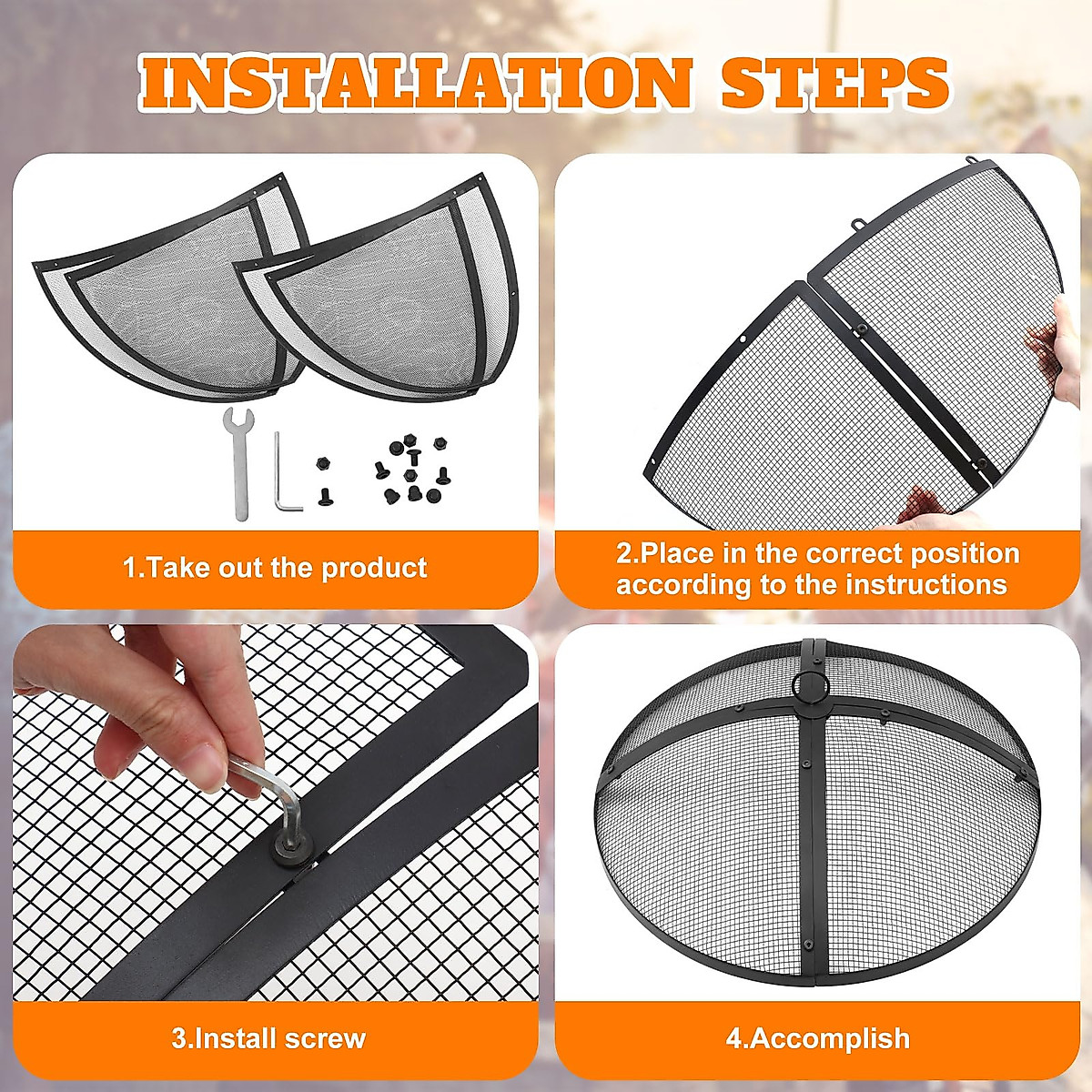 INSTALLATION STEPS

1.Take out the product

2.Place in the correct position according to the instructions

3.Install screw

4.Accomplish