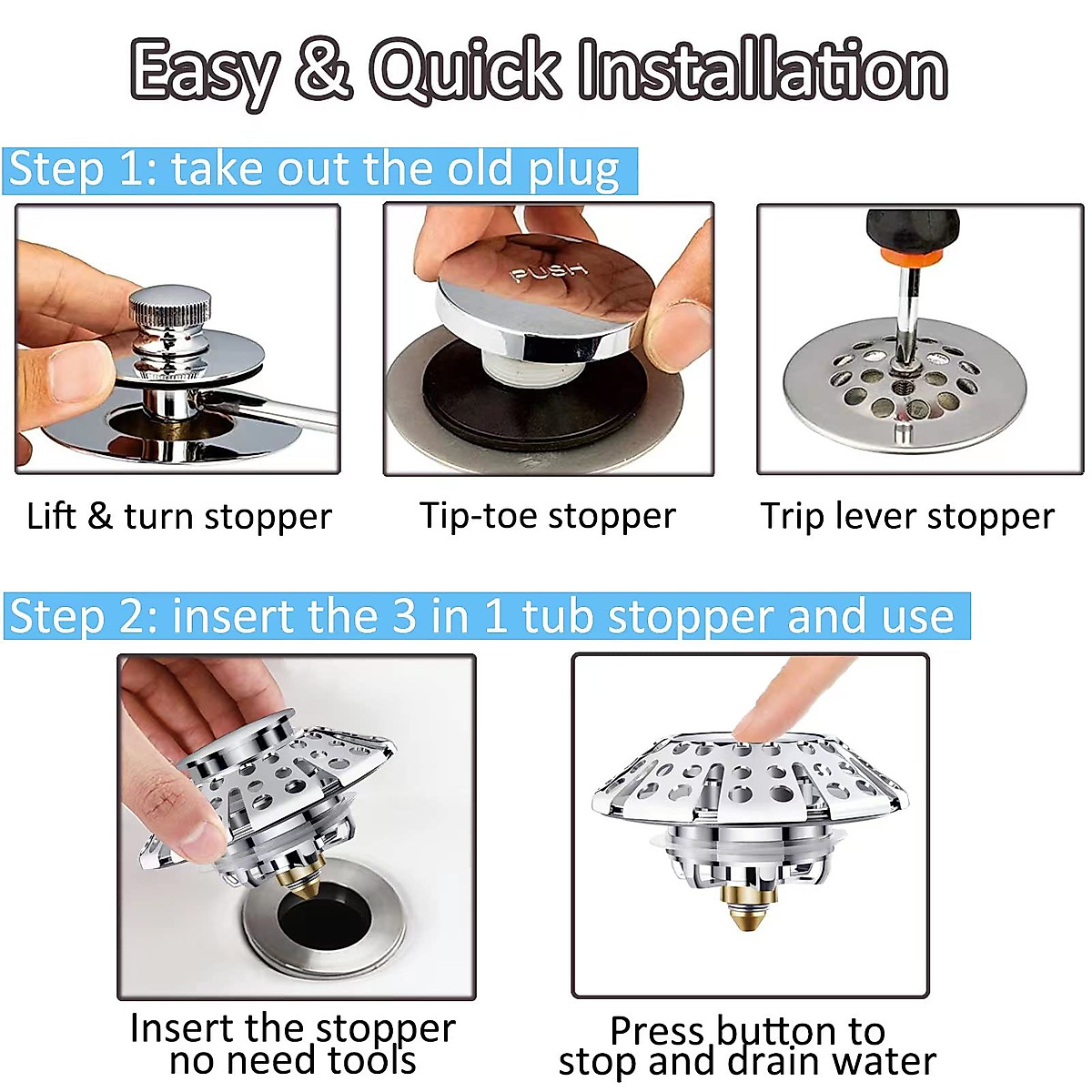 Easy & Quick Installation

Step 1: take out the old plug

PUSH

Lift & turn stopper

Tip-toe stopper

Trip lever stopper

Step 2: insert the 3 in 1 tub stopper and use

Insert the stopper no need tools

Press button to stop and drain water