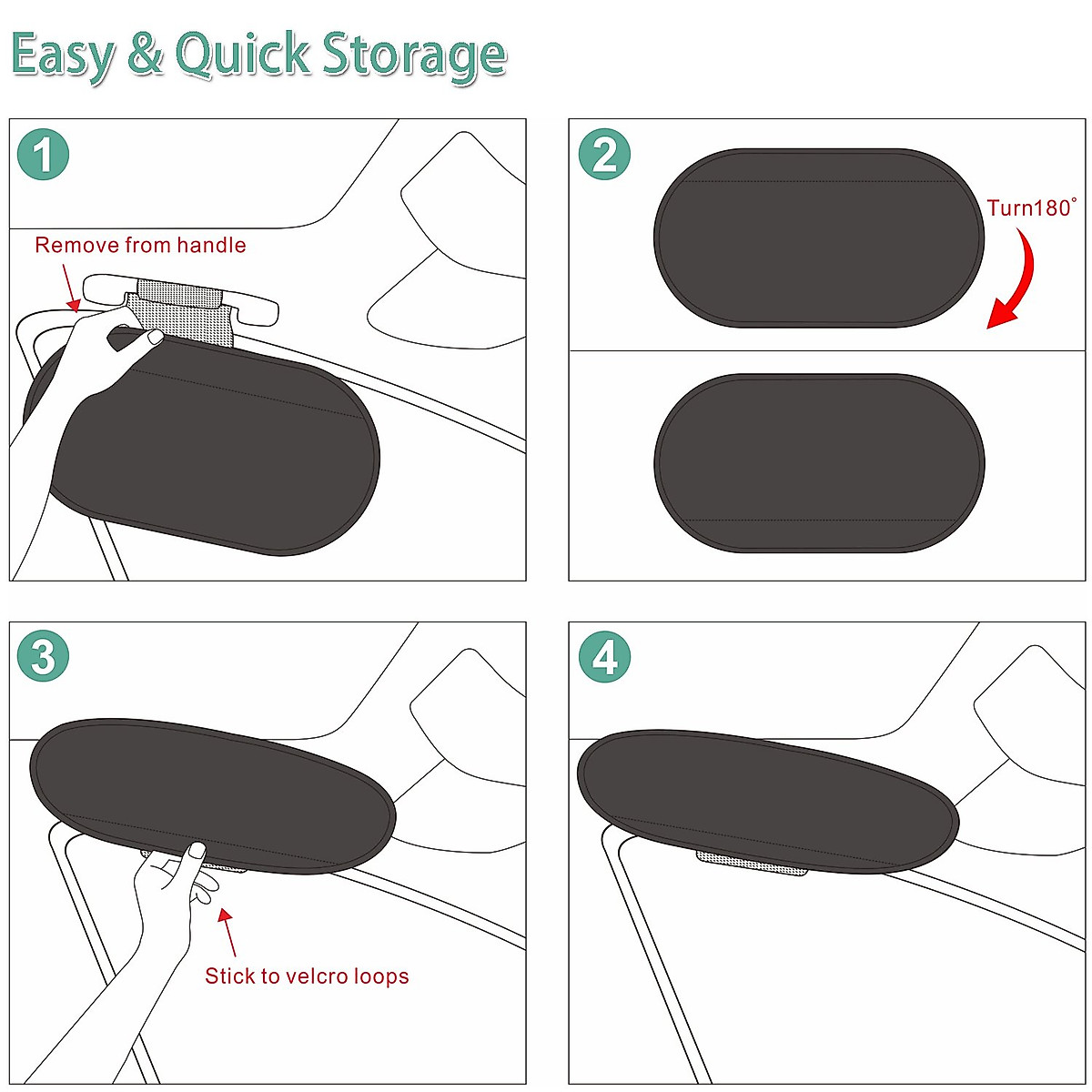 Easy & Quick Storage

1

Remove from handle

2

Turn180°

3

Stick to velcro loops

4