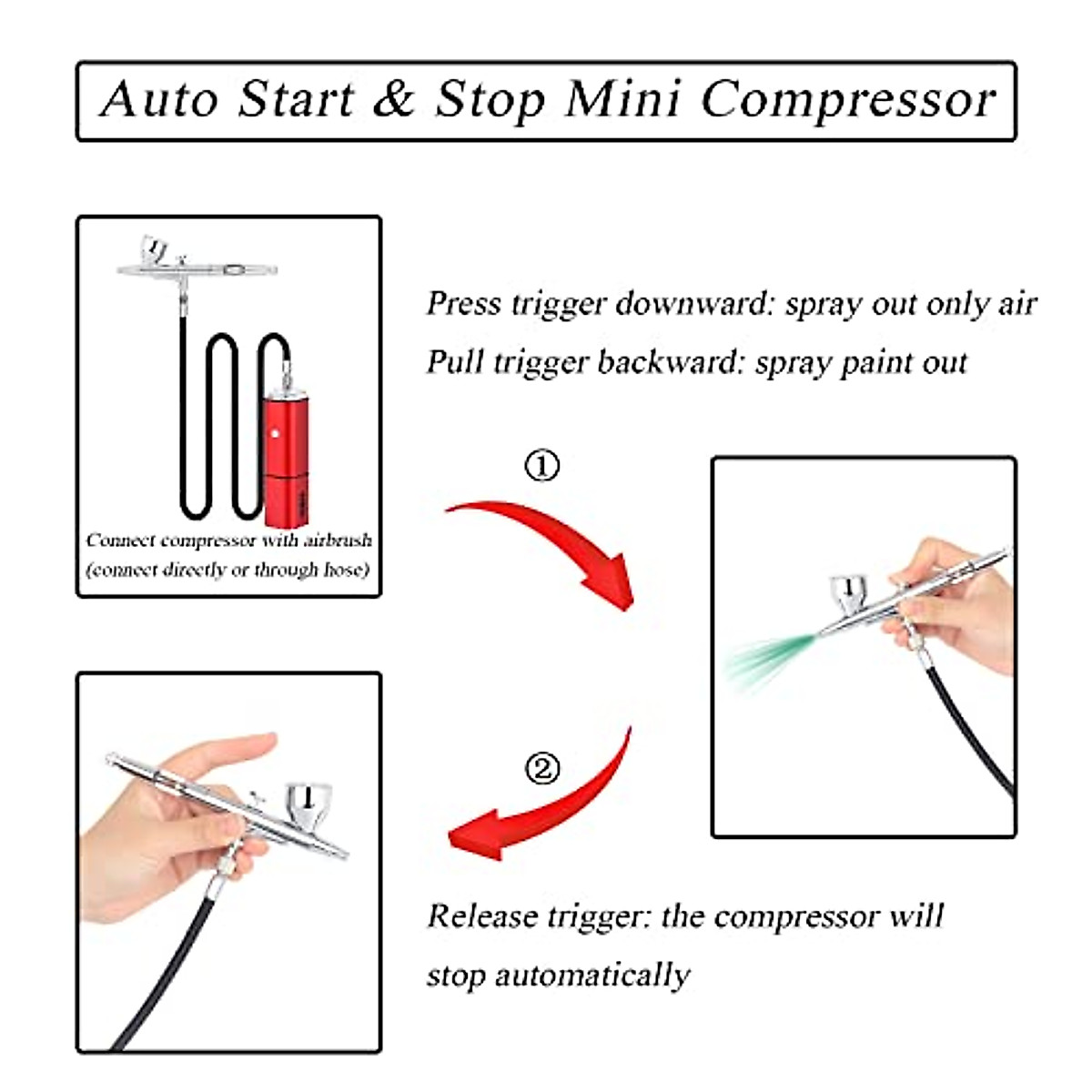 Auto Start & Stop Mini Compressor

Connect compressor with airbrush (connect directly or through hose)

Press trigger downward: spray out only air
Pull trigger backward: spray paint out

①

②

Release trigger: the compressor will stop automatically