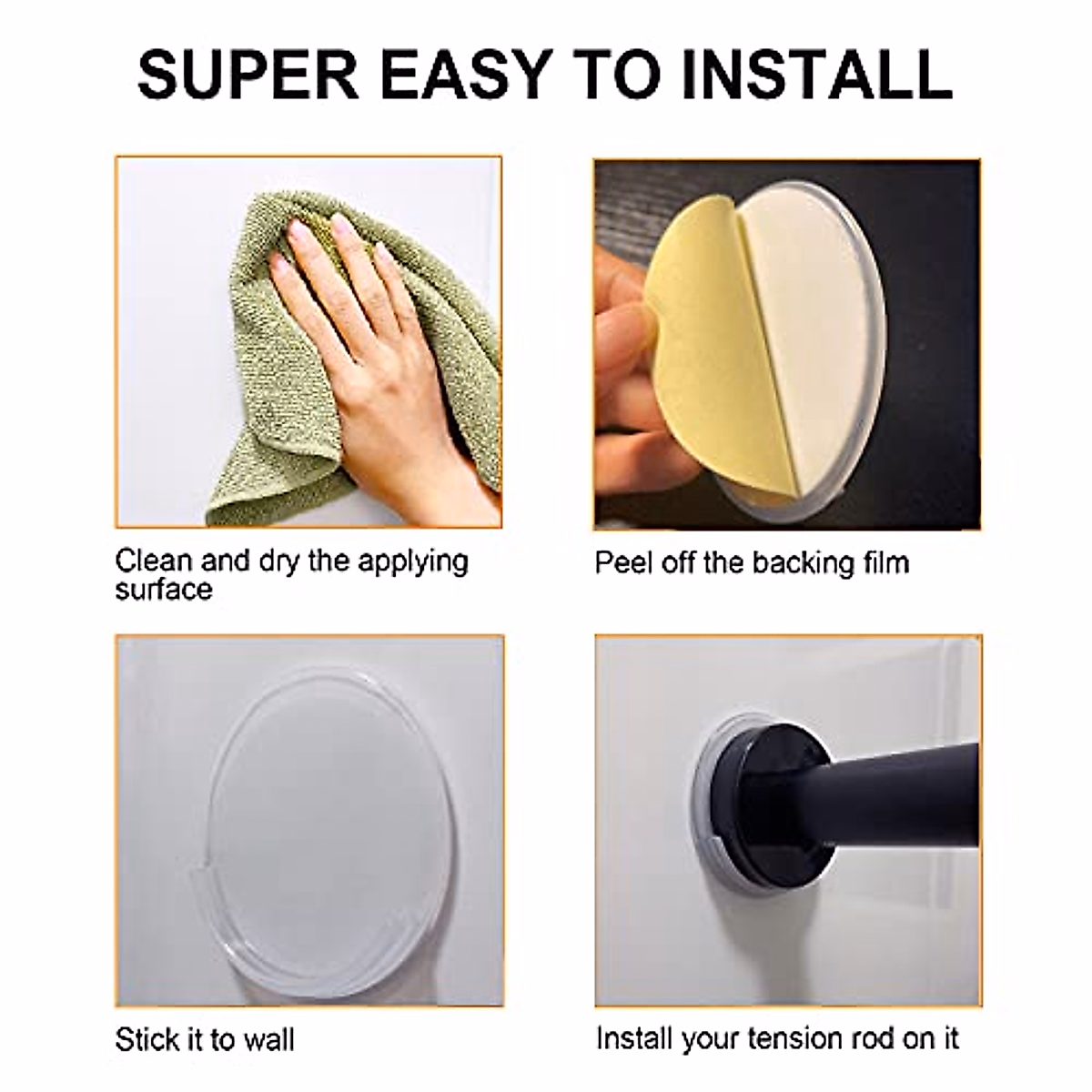 SUPER EASY TO INSTALL

Clean and dry the applying surface

Peel off the backing film

Stick it to wall

Install your tension rod on it