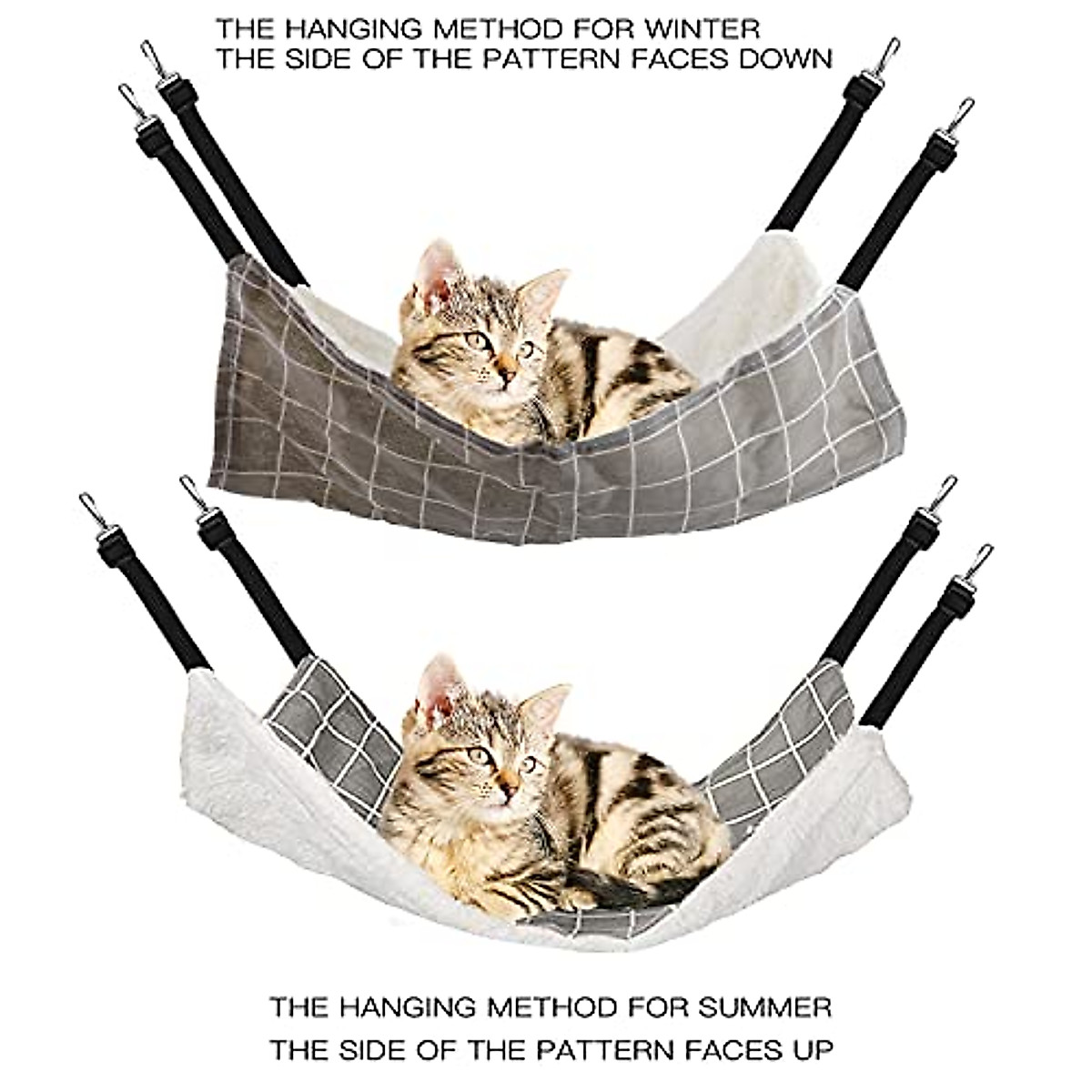 THE HANGING METHOD FOR WINTER
THE SIDE OF THE PATTERN FACES DOWN

THE HANGING METHOD FOR SUMMER
THE SIDE OF THE PATTERN FACES UP