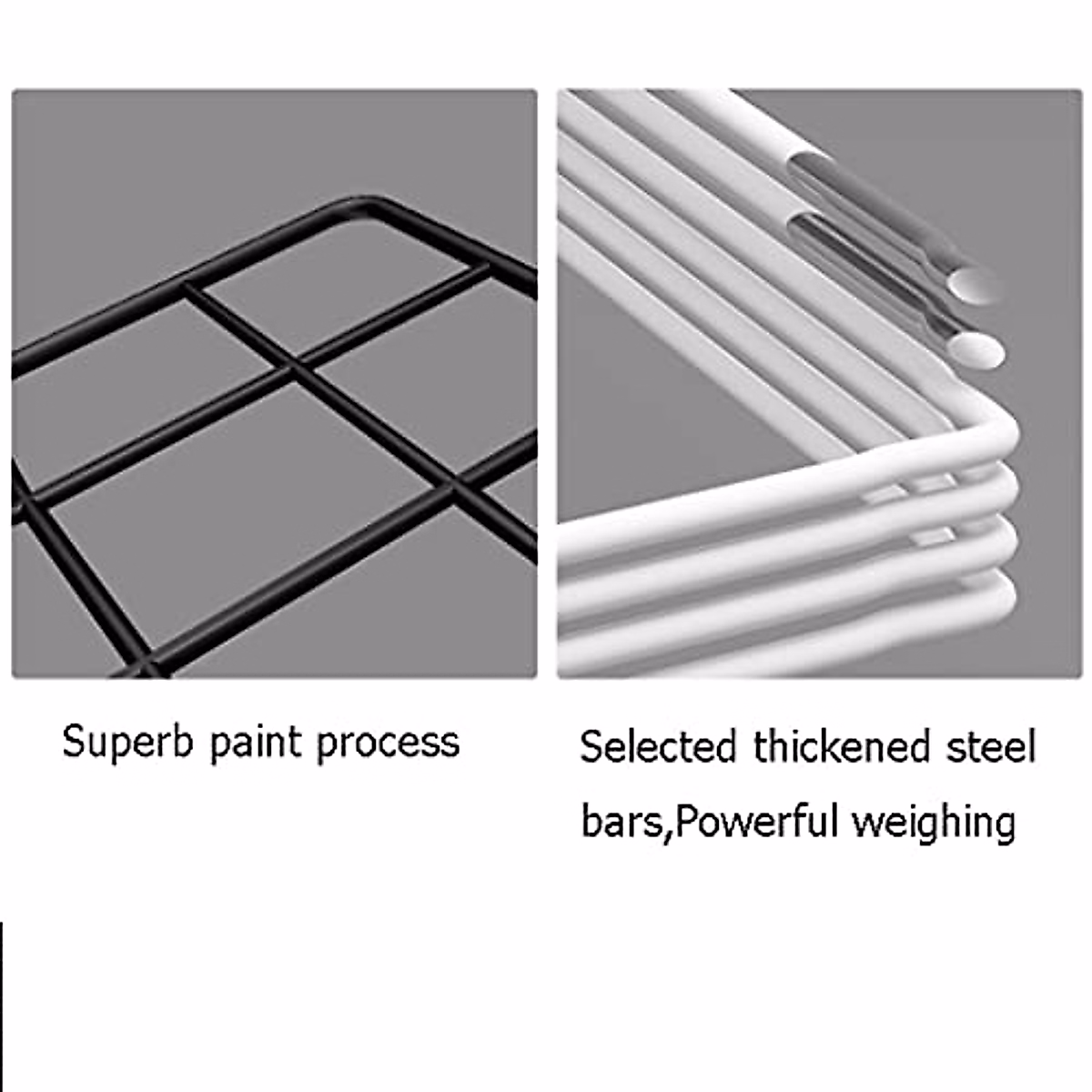 Superb paint process

Selected thickened steel bars,Powerful weighing