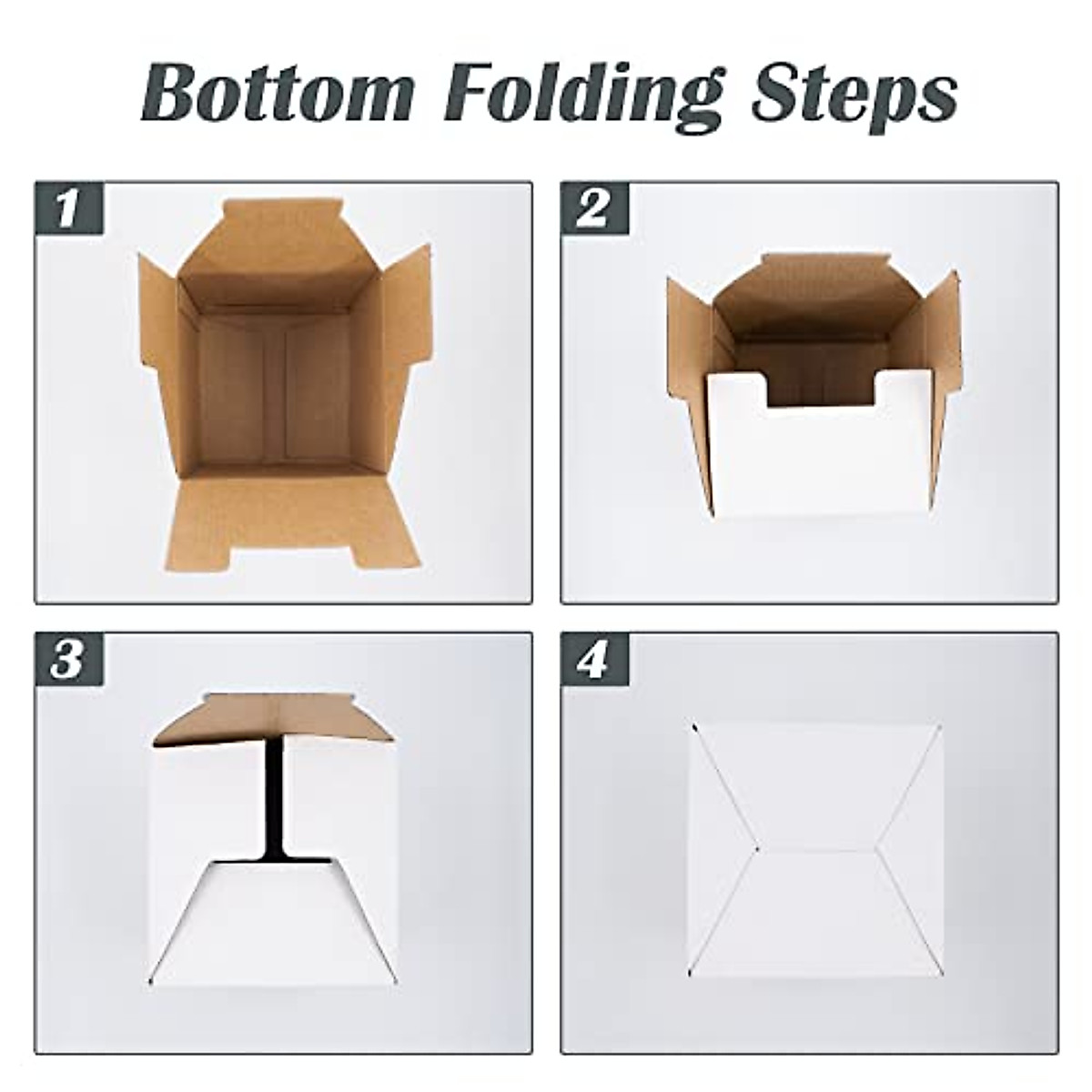 Bottom Folding Steps

1

2

3

4