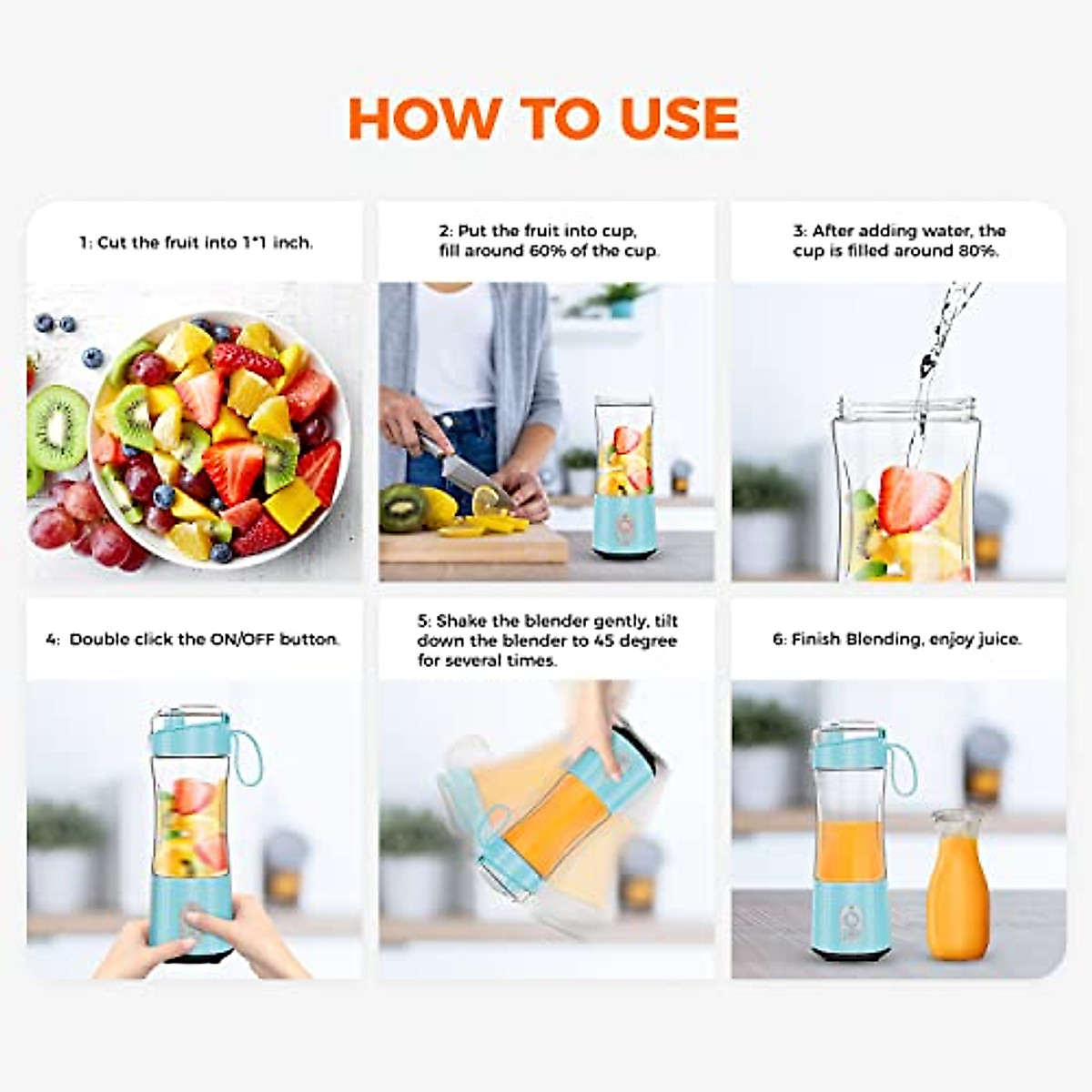 HOW TO USE

1: Cut the fruit into 1*1 inch.

2: Put the fruit into cup, fill around 60% of the cup.

3: After adding water, the cup is filled around 80%.

4: Double click the ON/OFF button.

5: Shake the blender gently, tilt down the blender to 45 degree for several times.

6: Finish Blending, enjoy juice.