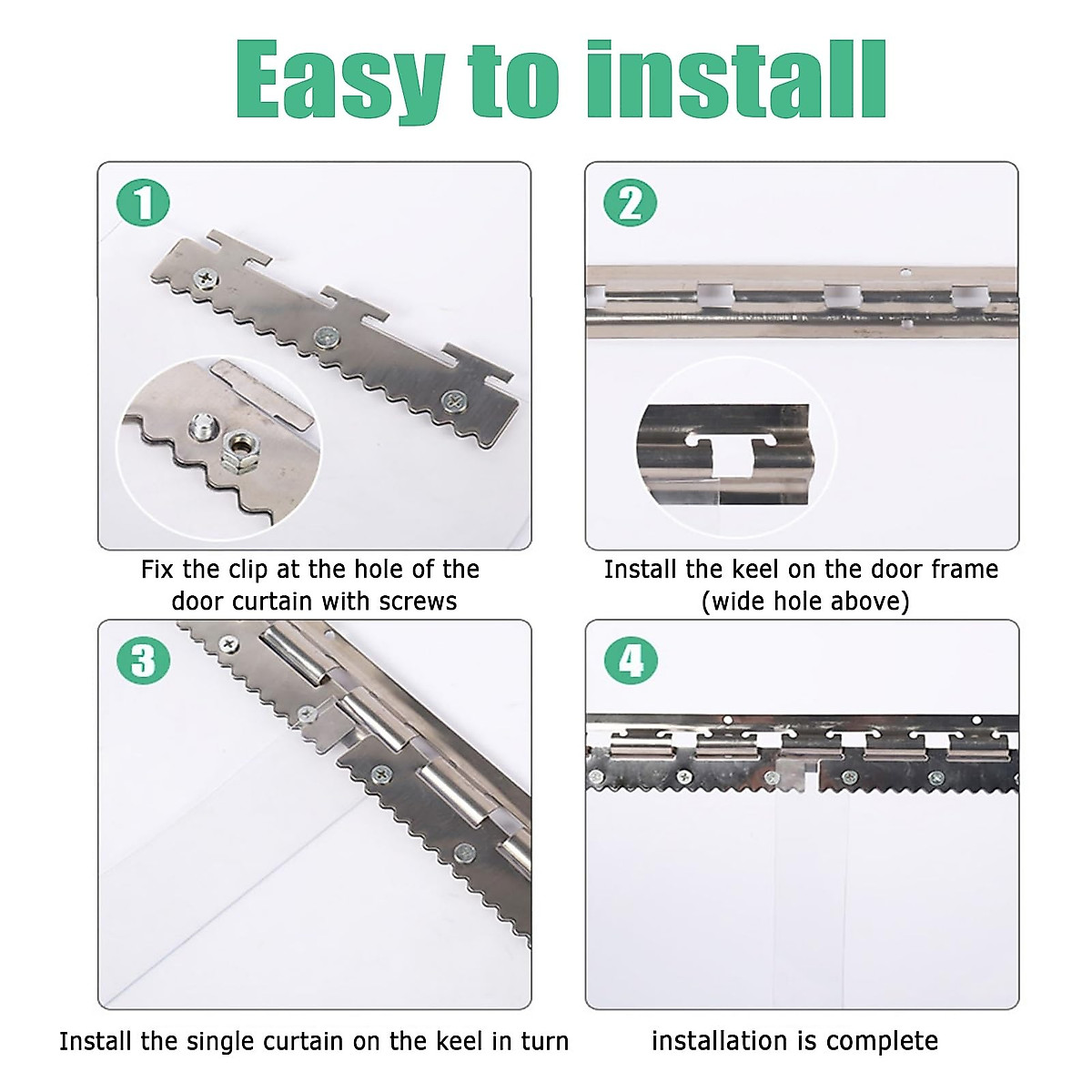 Easy to install

1

Fix the clip at the hole of the door curtain with screws

2

Install the keel on the door frame (wide hole above)

3

Install the single curtain on the keel in turn

4

installation is complete