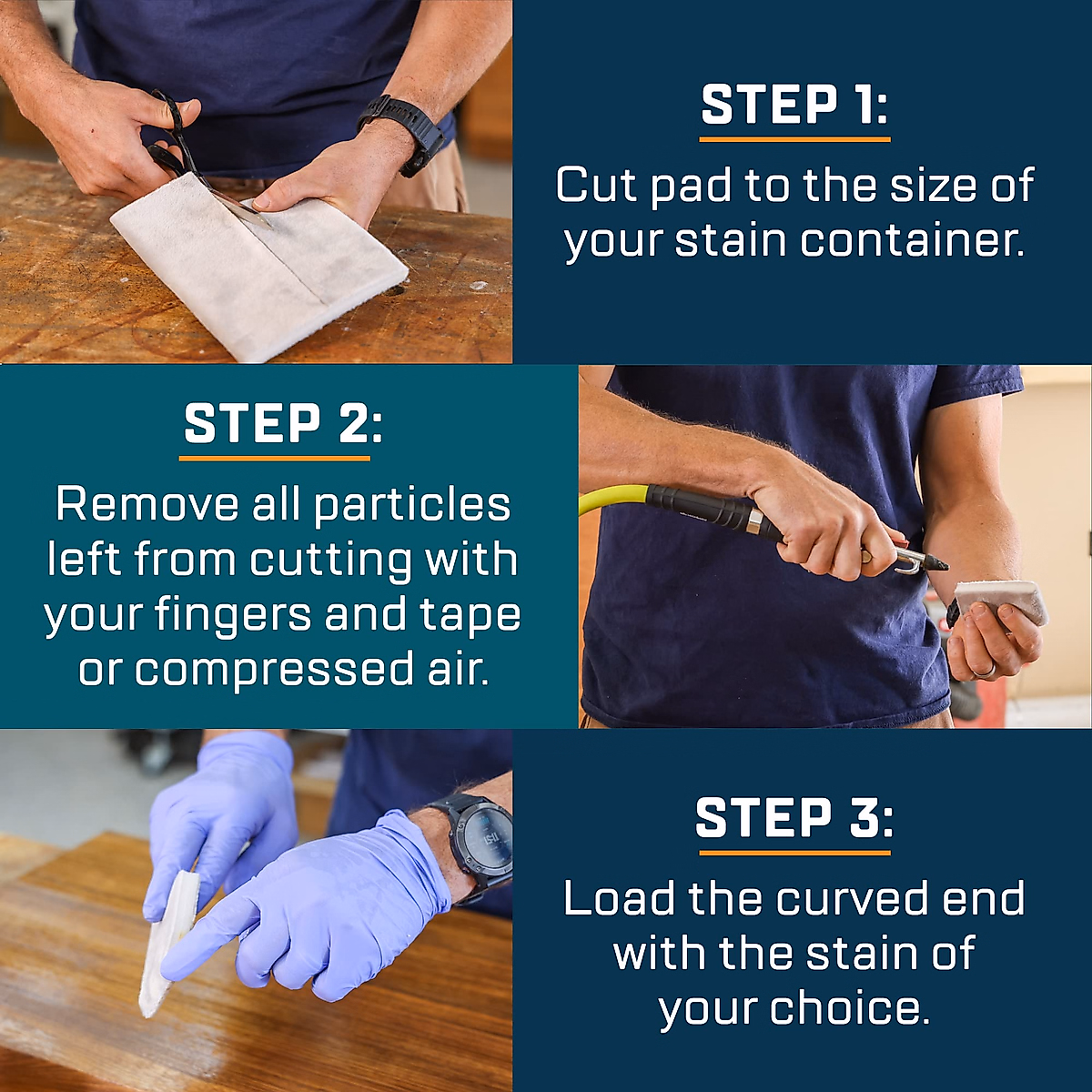 STEP 1:

Cut pad to the size of your stain container.

STEP 2:

Remove all particles left from cutting with your fingers and tape or compressed air.

STEP 3:

Load the curved end with the stain of your choice.