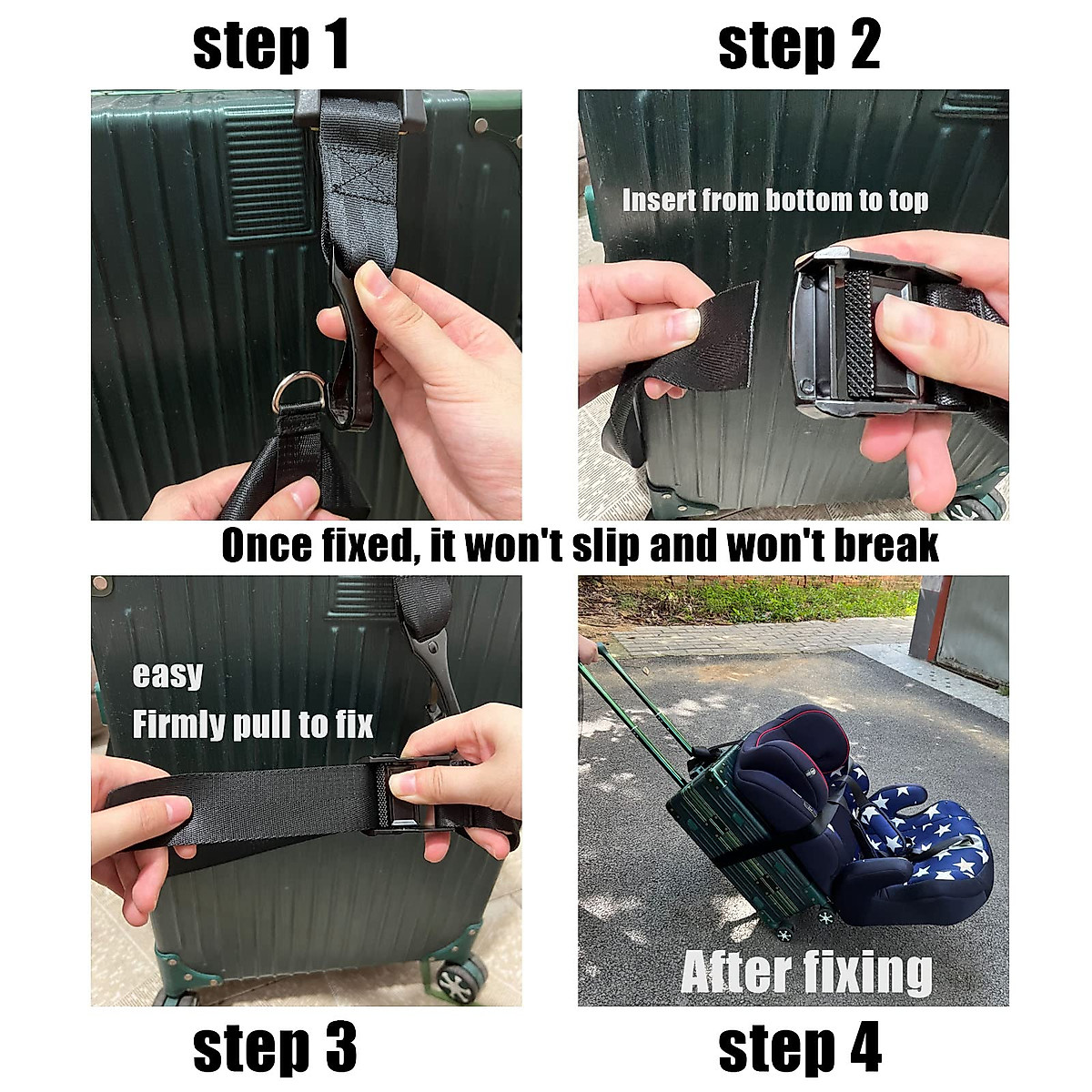 step 1

step 2

Insert from bottom to top

Once fixed, it won't slip and won't break

easy

Firmly pull to fix

After fixing

step 3

step 4