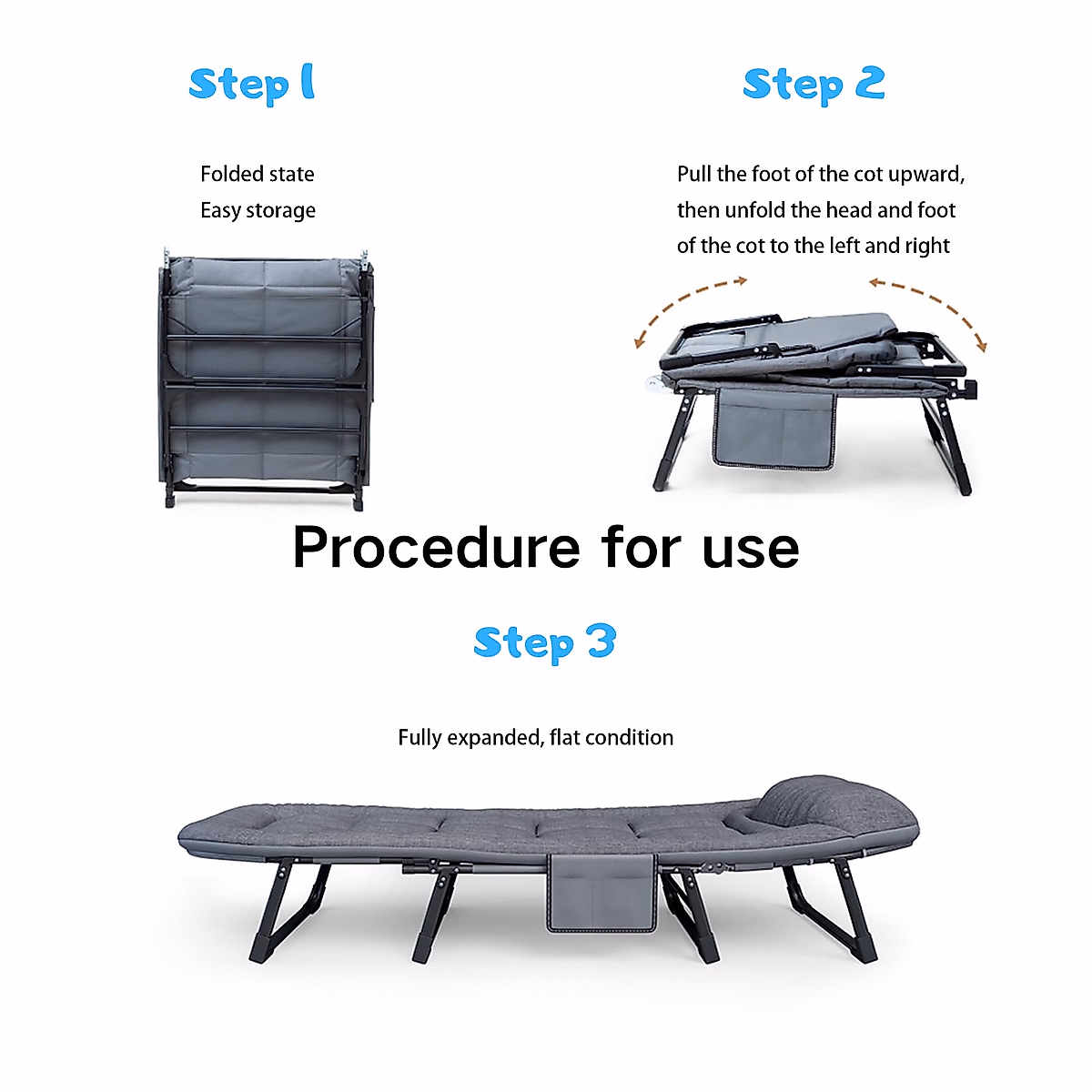 Step 1

Folded state
Easy storage

Step 2

Pull the foot of the cot upward, then unfold the head and foot of the cot to the left and right

Procedure for use

Step 3

Fully expanded, flat condition